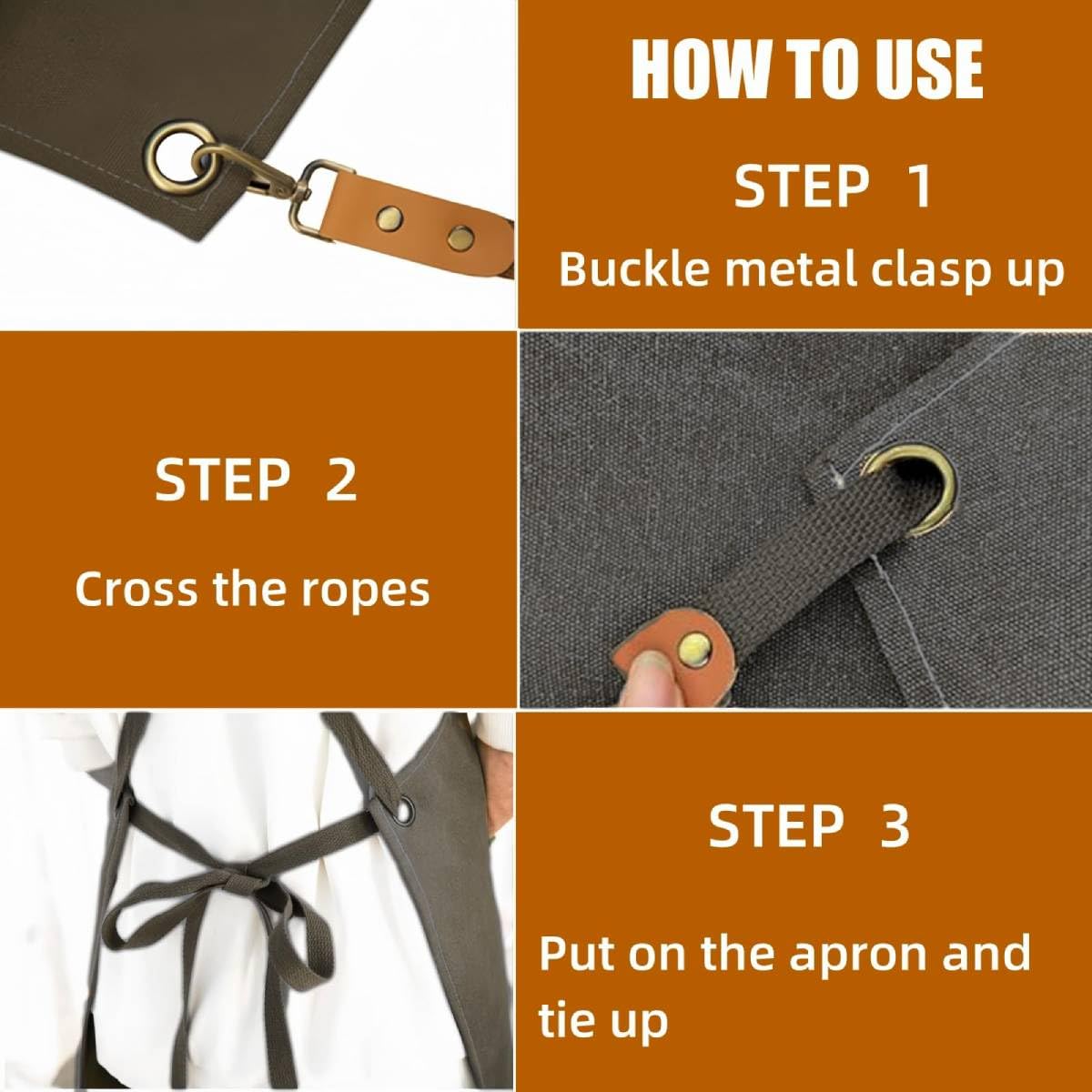 HOW TO USE

STEP 1

Buckle metal clasp up

STEP 2

Cross the ropes

STEP 3

Put on the apron and tie up