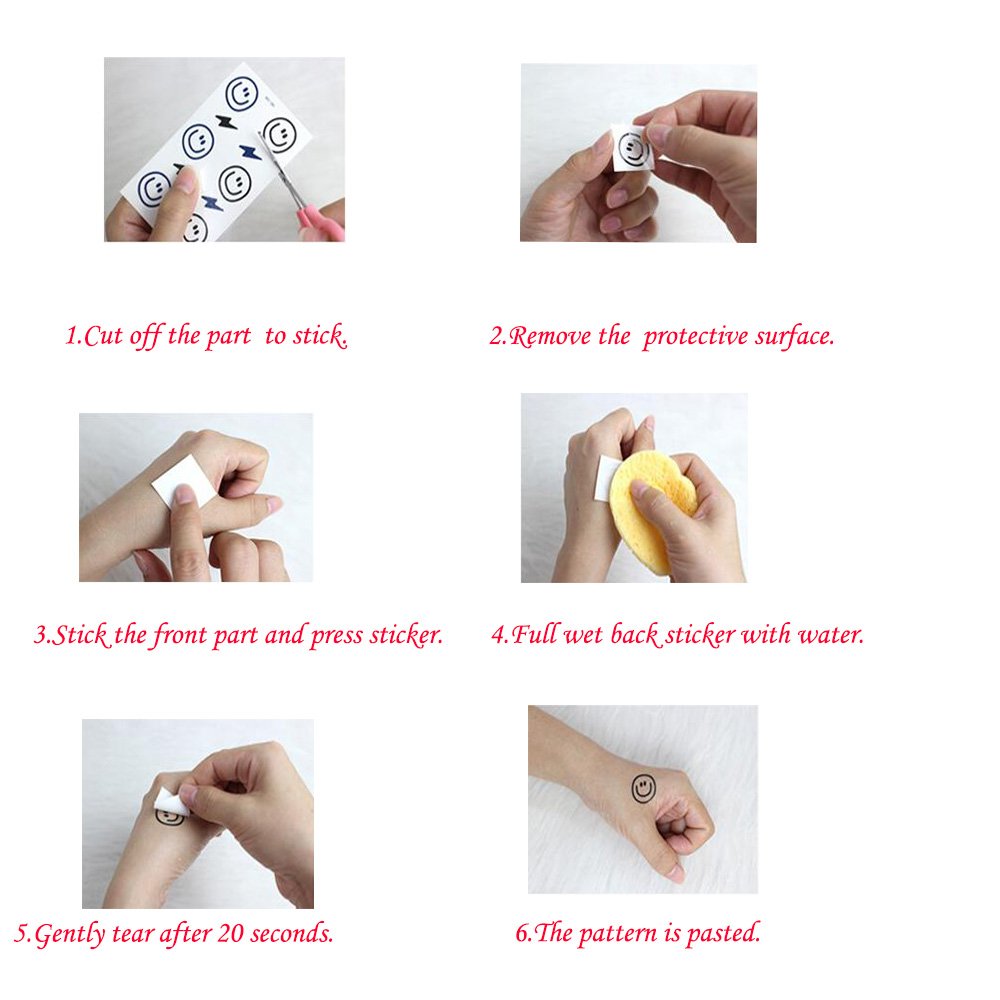 1.Cut off the part to stick.

2.Remove the protective surface.

3.Stick the front part and press sticker.

4.Full wet back sticker with water.

5.Gently tear after 20 seconds.

6.The pattern is pasted.