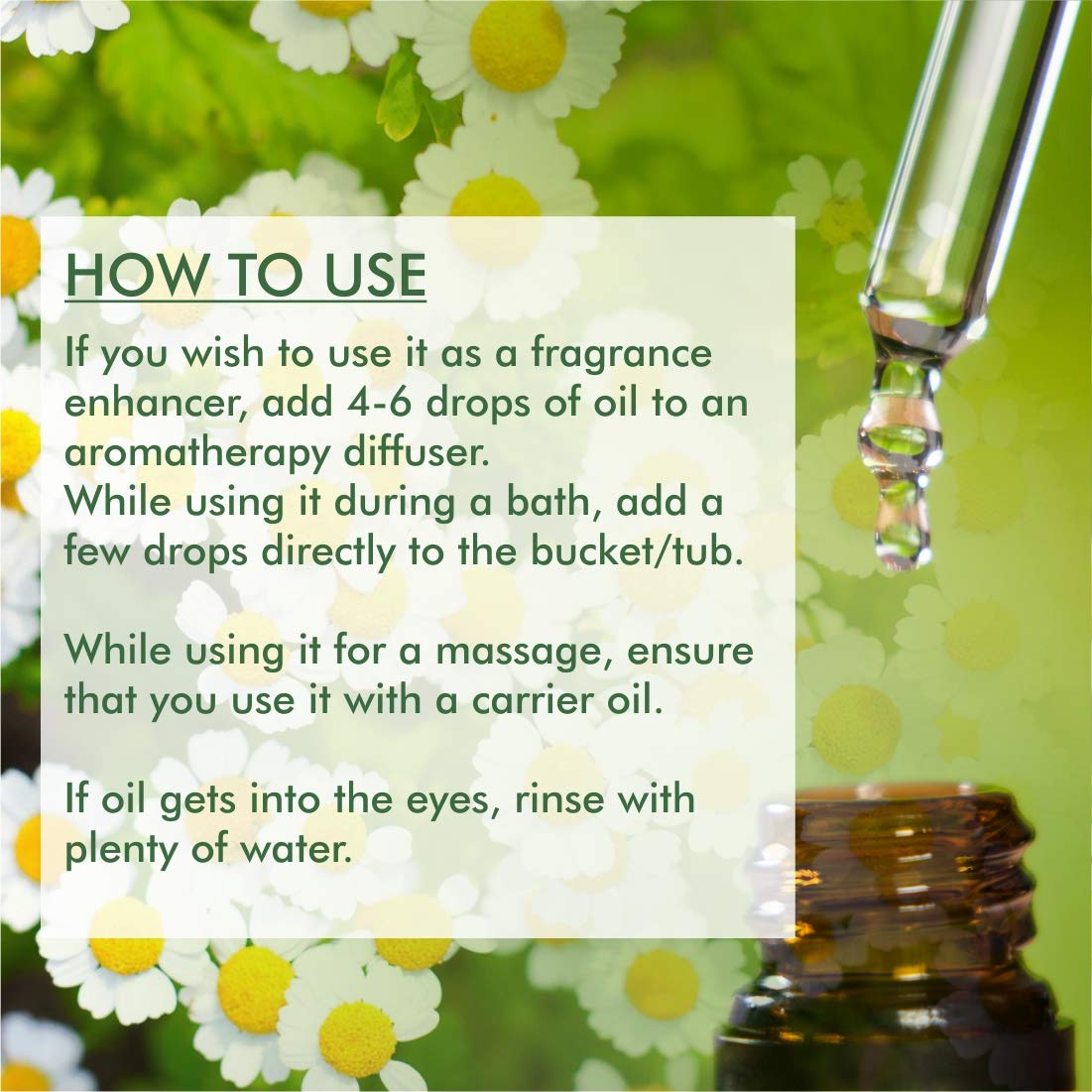 HOW TO USE

If you wish to use it as a fragrance enhancer, add 4-6 drops of oil to an aromatherapy diffuser.
While using it during a bath, add a few drops directly to the bucket/tub.

While using it for a massage, ensure that you use it with a carrier oil.

If oil gets into the eyes, rinse with plenty of water.