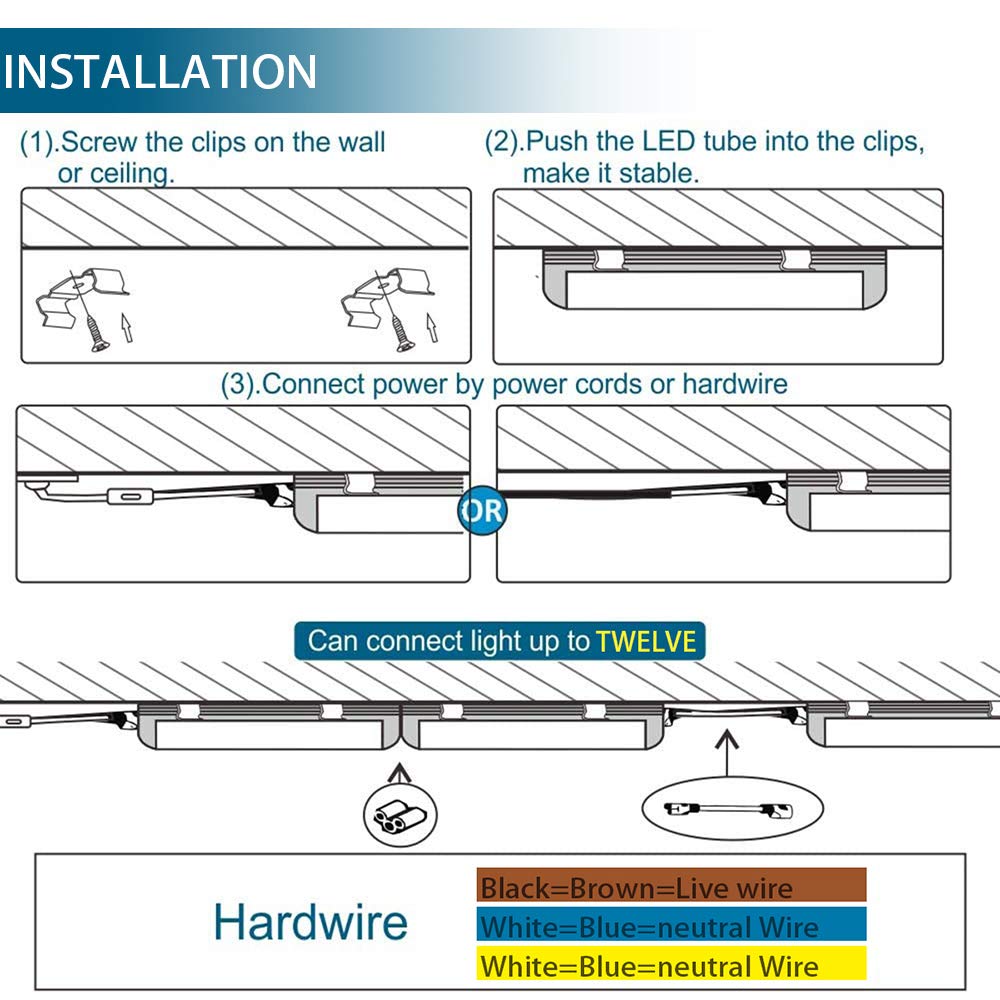 INSTALLATION

(1).Screw the clips on the wall or ceiling.

(2).Push the LED tube into the clips, make it stable.

(3).Connect power by power cords or hardwire

OR

Can connect light up to TWELVE

Hardwire

Black=Brown=Live wire
White=Blue=neutral Wire
White=Blue=neutral Wire