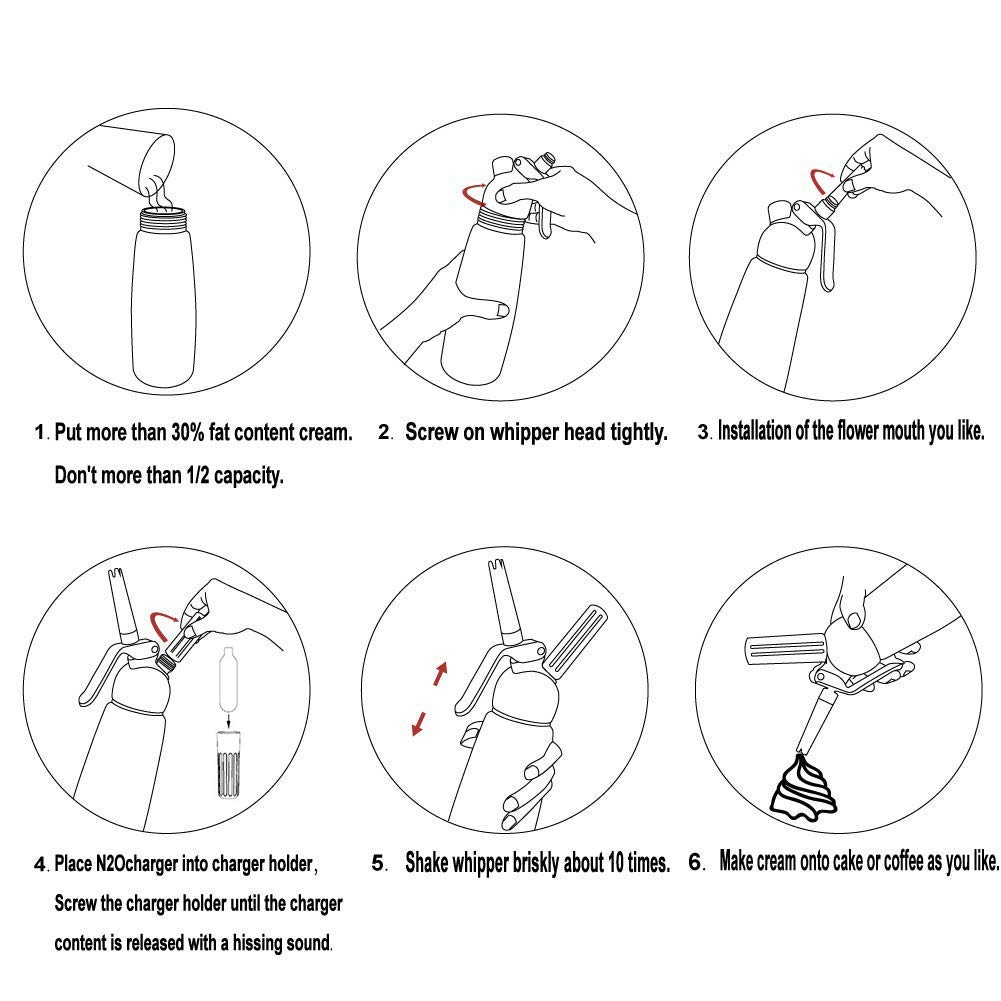 1. Put more than 30% fat content cream. Don't more than 1/2 capacity.

2. Screw on whipper head tightly.

3. Installation of the flower mouth you like.

4. Place N2Ocharger into charger holder, Screw the charger holder until the charger content is released with a hissing sound.

5. Shake whipper briskly about 10 times.

6. Make cream onto cake or coffee as you like.