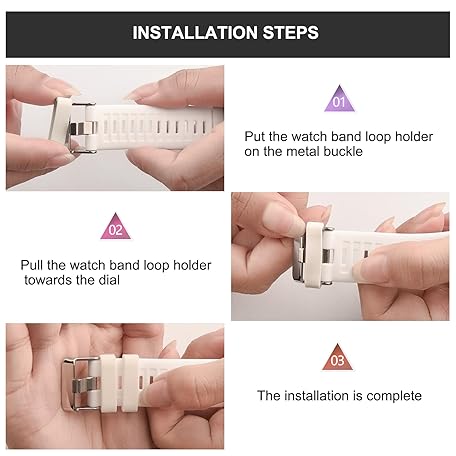 INSTALLATION STEPS

01

Put the watch band loop holder on the metal buckle

02

Pull the watch band loop holder towards the dial

03

The installation is complete