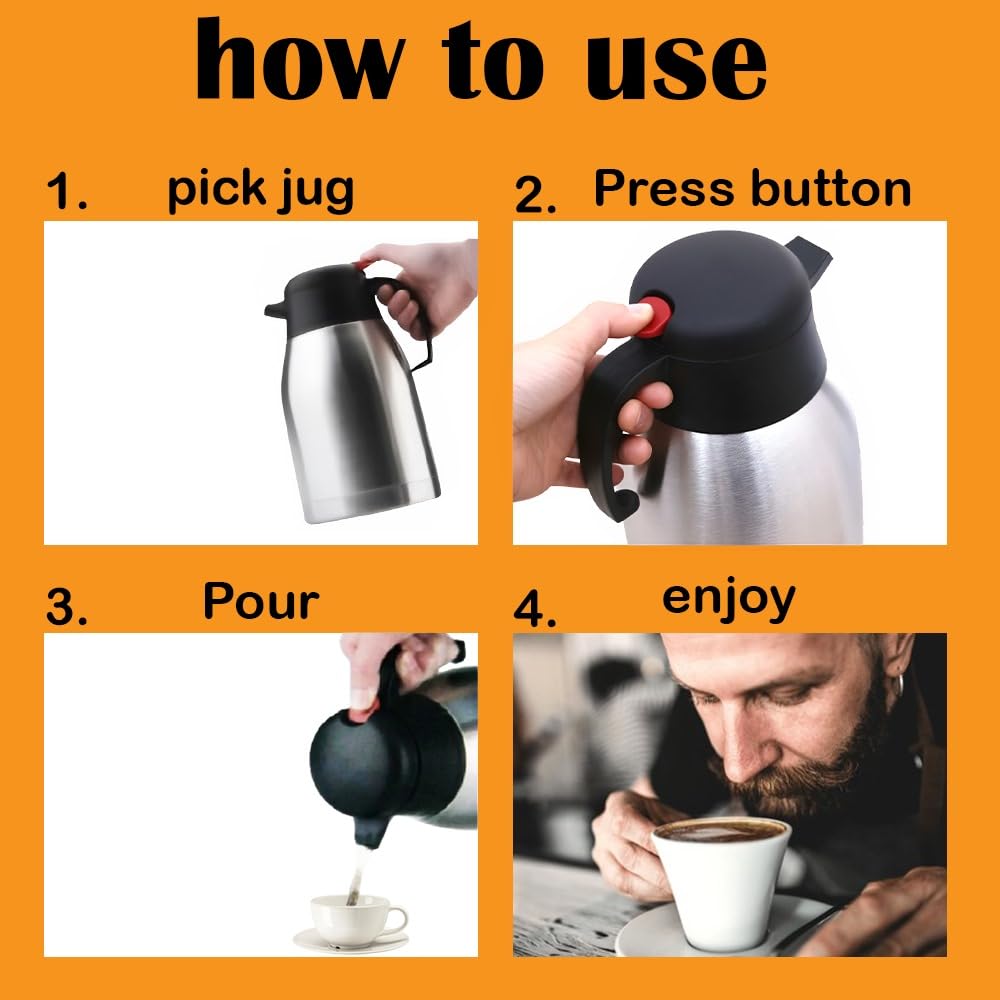 how to use

1. pick jug

2. Press button

3. Pour

4. enjoy