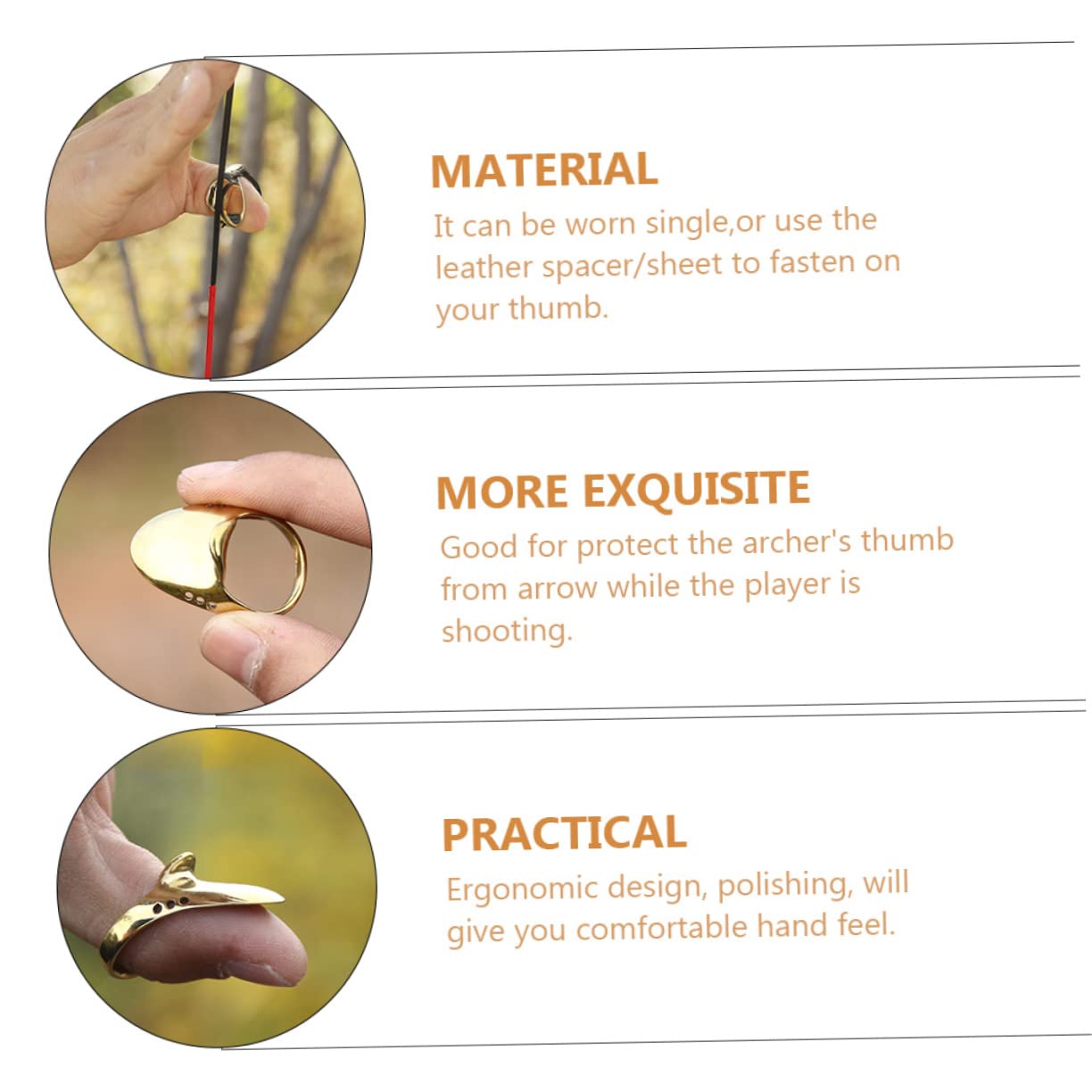 MATERIAL
It can be worn single,or use the leather spacer/sheet to fasten on your thumb.

MORE EXQUISITE
Good for protect the archer's thumb from arrow while the player is shooting.

PRACTICAL
Ergonomic design, polishing, will give you comfortable hand feel.