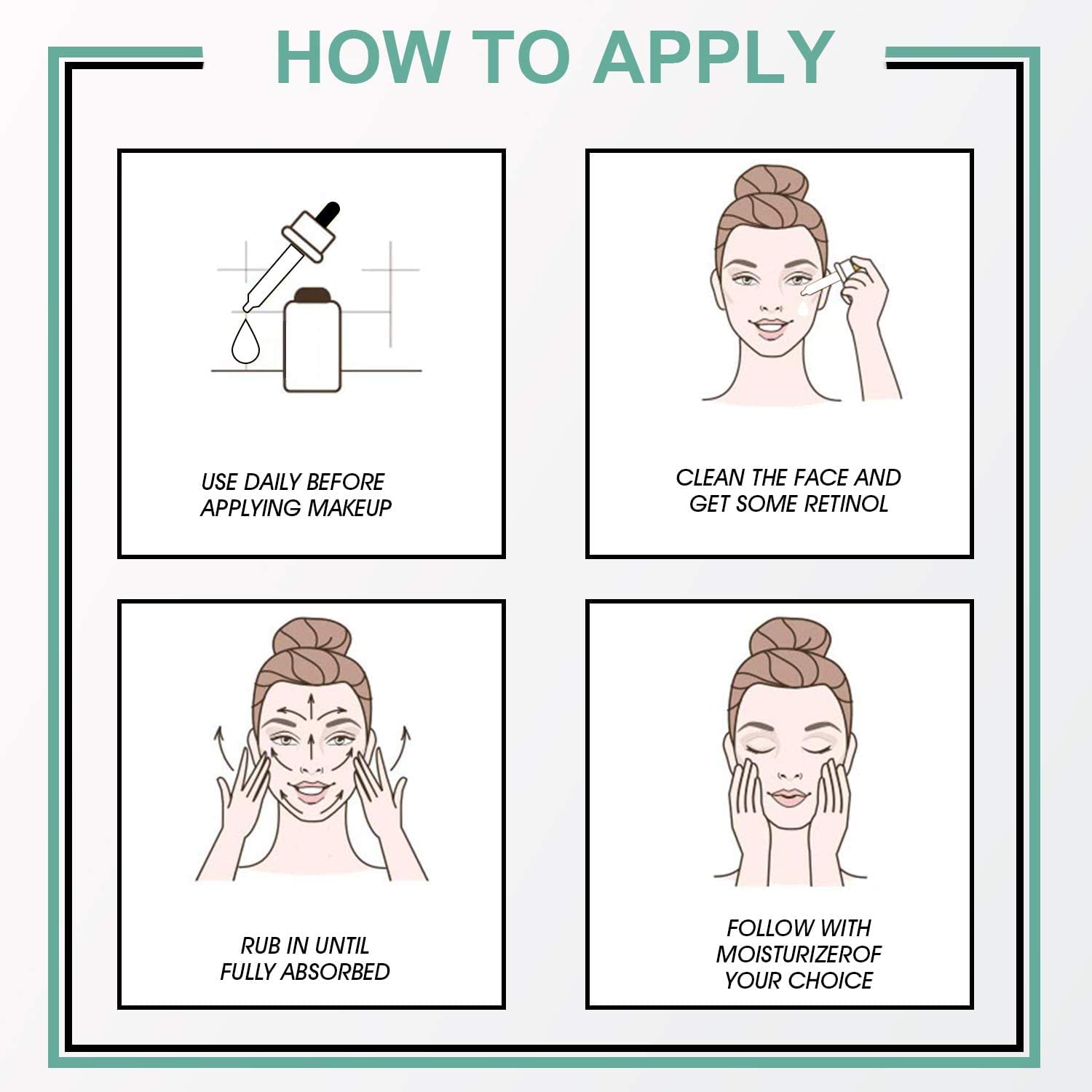 HOW TO APPLY

USE DAILY BEFORE APPLYING MAKEUP

CLEAN THE FACE AND GET SOME RETINOL

RUB IN UNTIL FULLY ABSORBED

FOLLOW WITH MOISTURIZEROF YOUR CHOICE