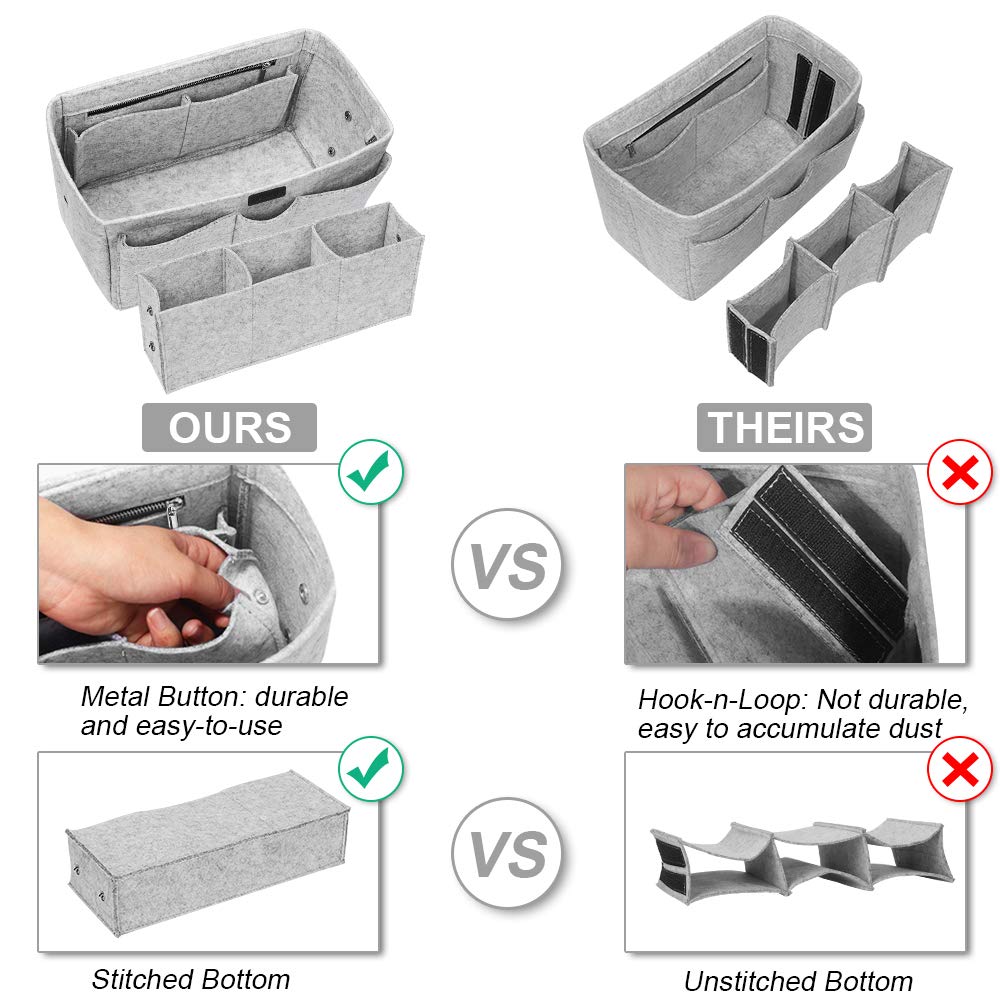 OURS

THEIRS

VS

Metal Button: durable and easy-to-use

Hook-n-Loop: Not durable, easy to accumulate dust

VS

Stitched Bottom

Unstitched Bottom