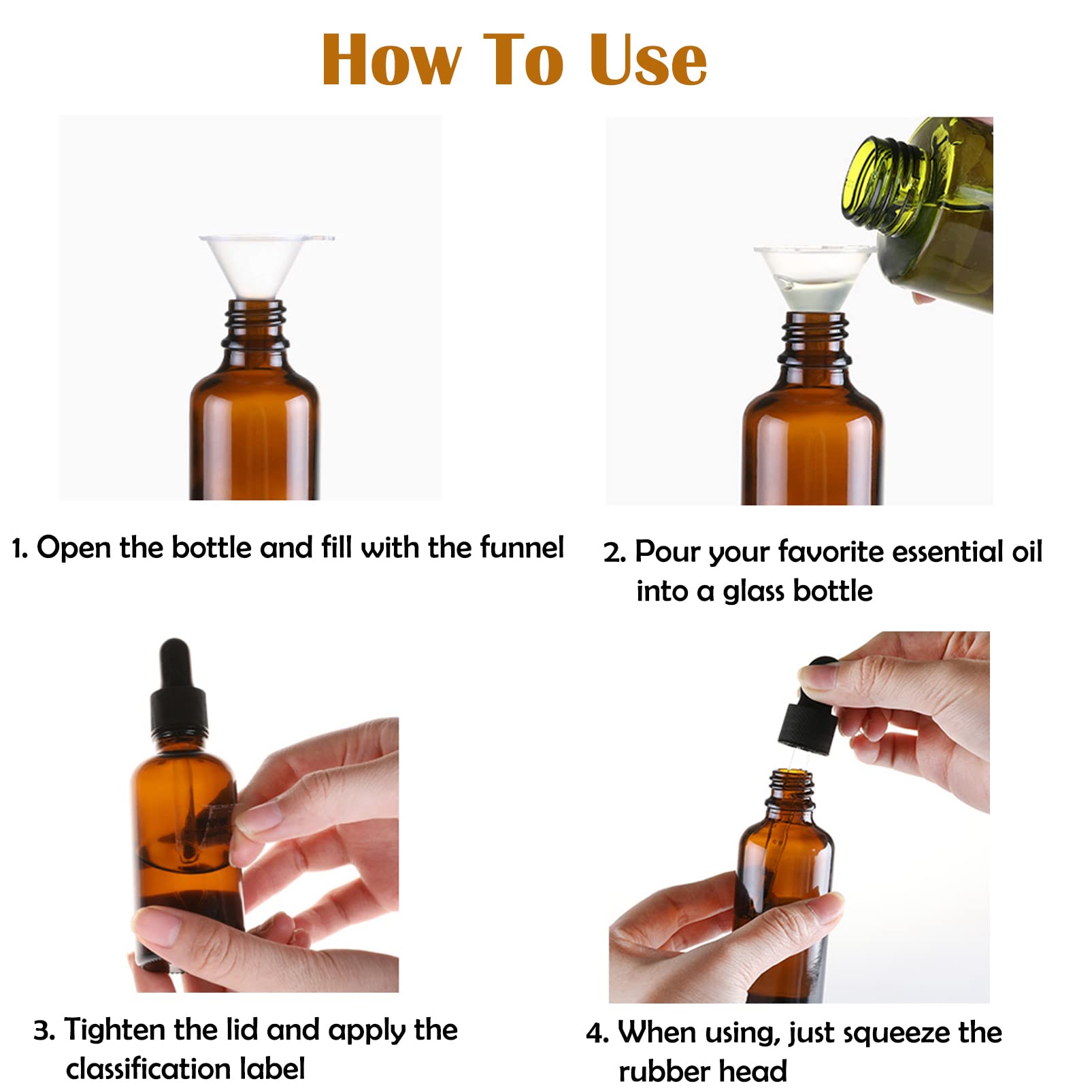 How To Use

1. Open the bottle and fill with the funnel

2. Pour your favorite essential oil into a glass bottle

3. Tighten the lid and apply the classification label

4. When using, just squeeze the rubber head