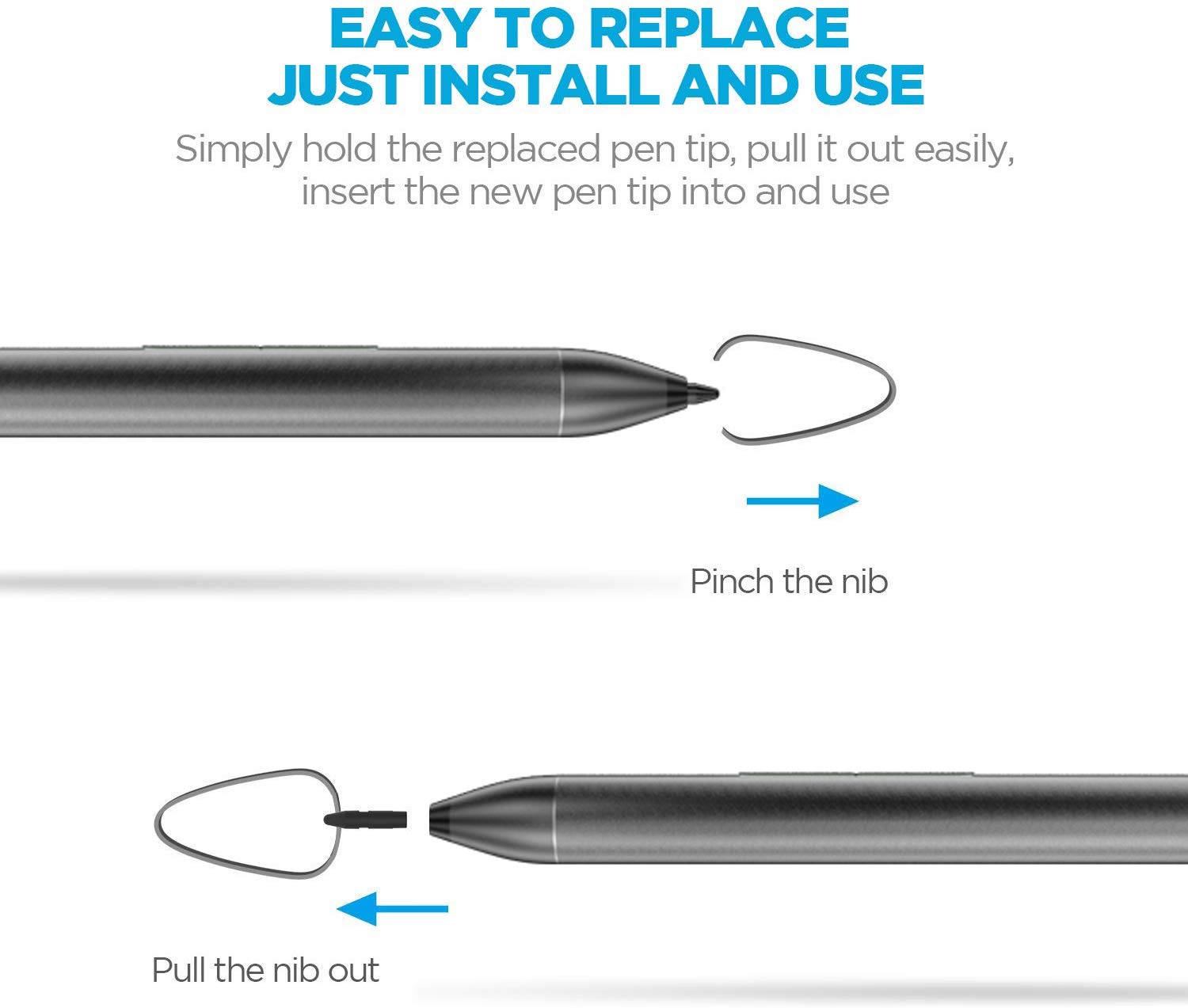 EASY TO REPLACE
JUST INSTALL AND USE

Simply hold the replaced pen tip, pull it out easily, insert the new pen tip into and use

Pinch the nib

Pull the nib out