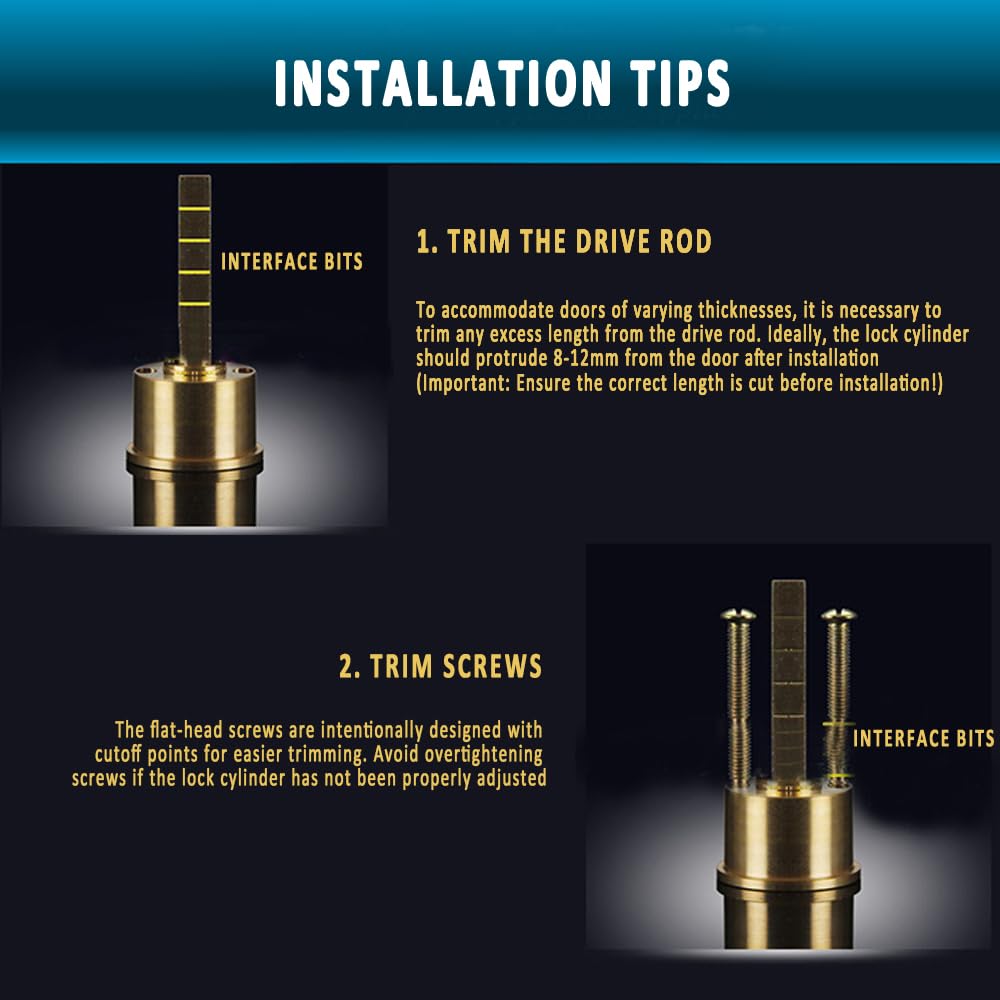 INSTALLATION TIPS

INTERFACE BITS

1. TRIM THE DRIVE ROD

To accommodate doors of varying thicknesses, it is necessary to trim any excess length from the drive rod. Ideally, the lock cylinder should protrude 8-12mm from the door after installation (Important: Ensure the correct length is cut before installation!)

2. TRIM SCREWS

The flat-head screws are intentionally designed with cutoff points for easier trimming. Avoid overtightening screws if the lock cylinder has not been properly adjusted

INTERFACE BITS