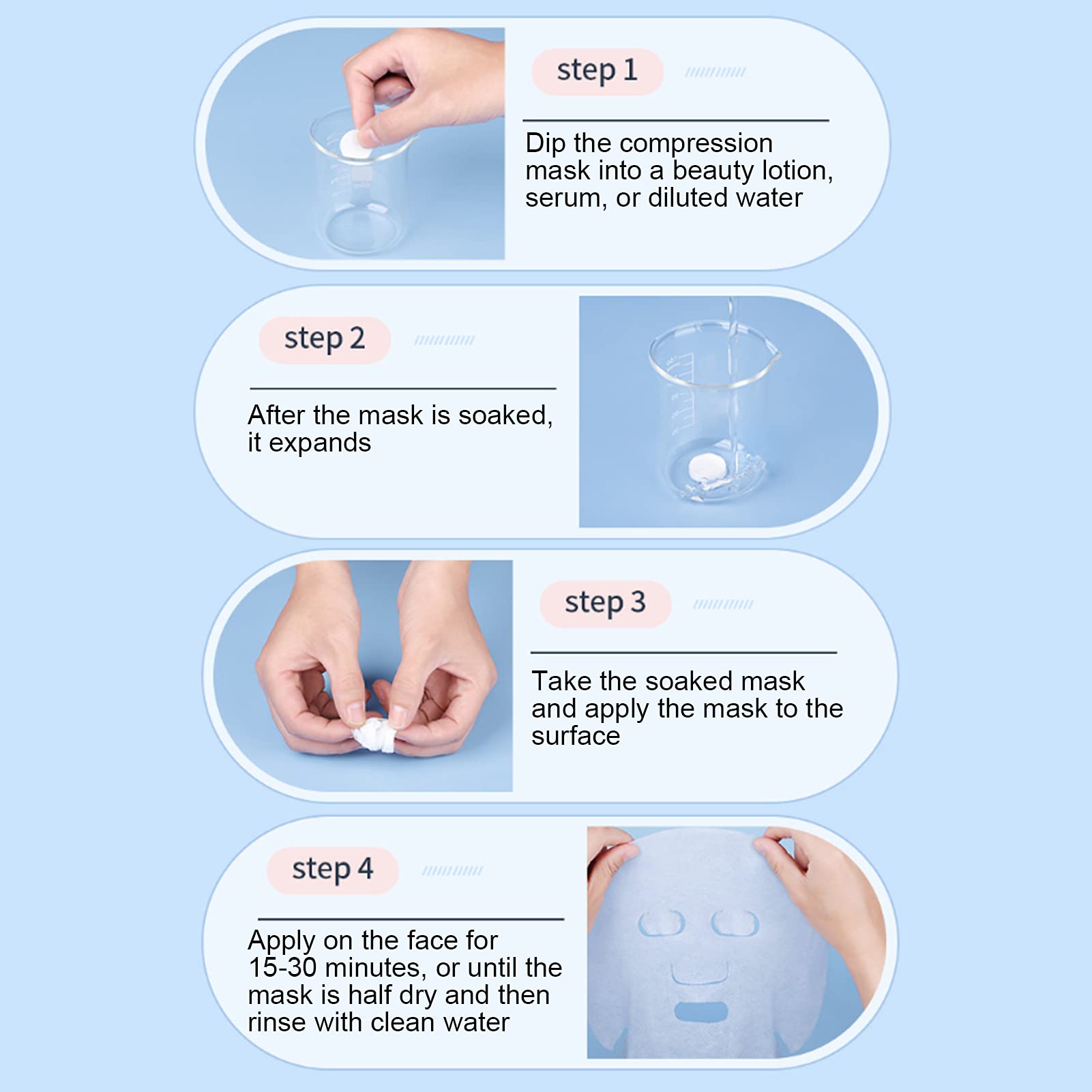 step 1

Dip the compression mask into a beauty lotion, serum, or diluted water

step 2

After the mask is soaked, it expands

step 3

Take the soaked mask and apply the mask to the surface

step 4

Apply on the face for 15-30 minutes, or until the mask is half dry and then rinse with clean water