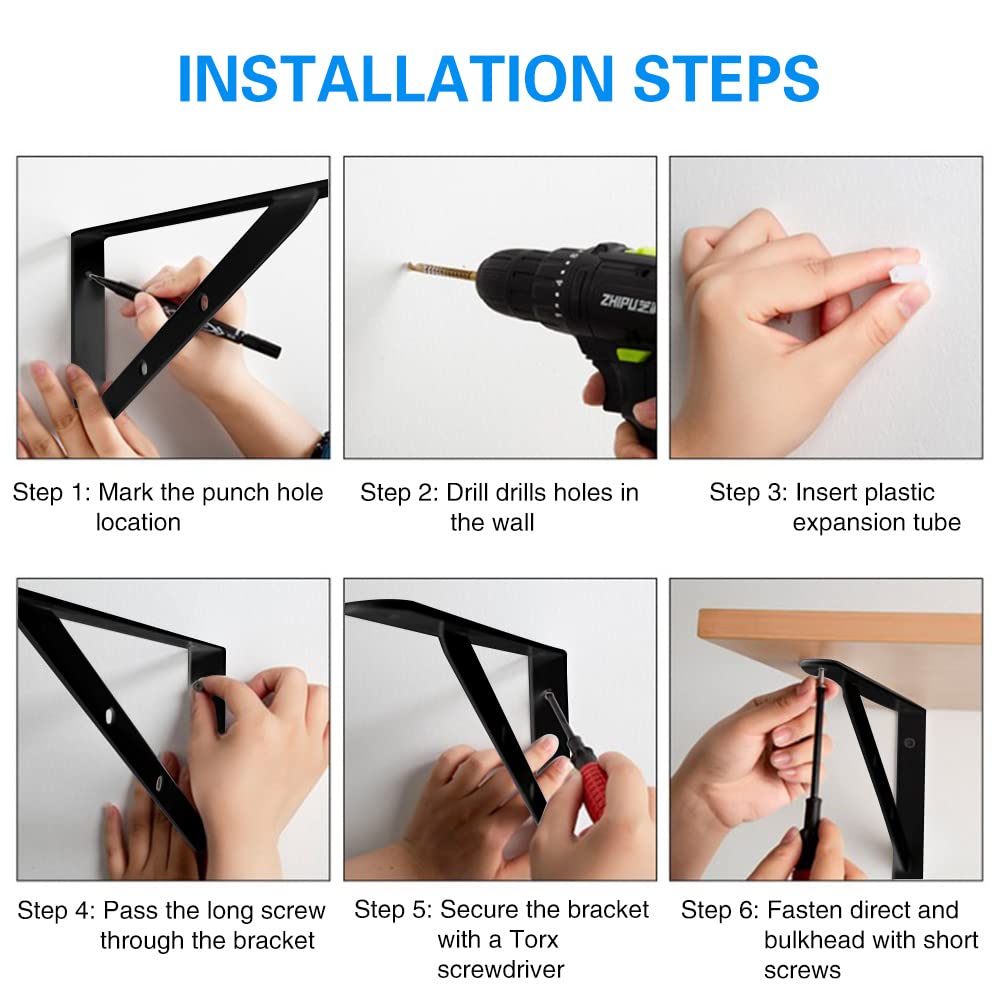 INSTALLATION STEPS

ZHIPU

Step 1: Mark the punch hole location

Step 2: Drill drills holes in the wall

Step 3: Insert plastic expansion tube

Step 4: Pass the long screw through the bracket

Step 5: Secure the bracket with a Torx screwdriver

Step 6: Fasten direct and bulkhead with short screws