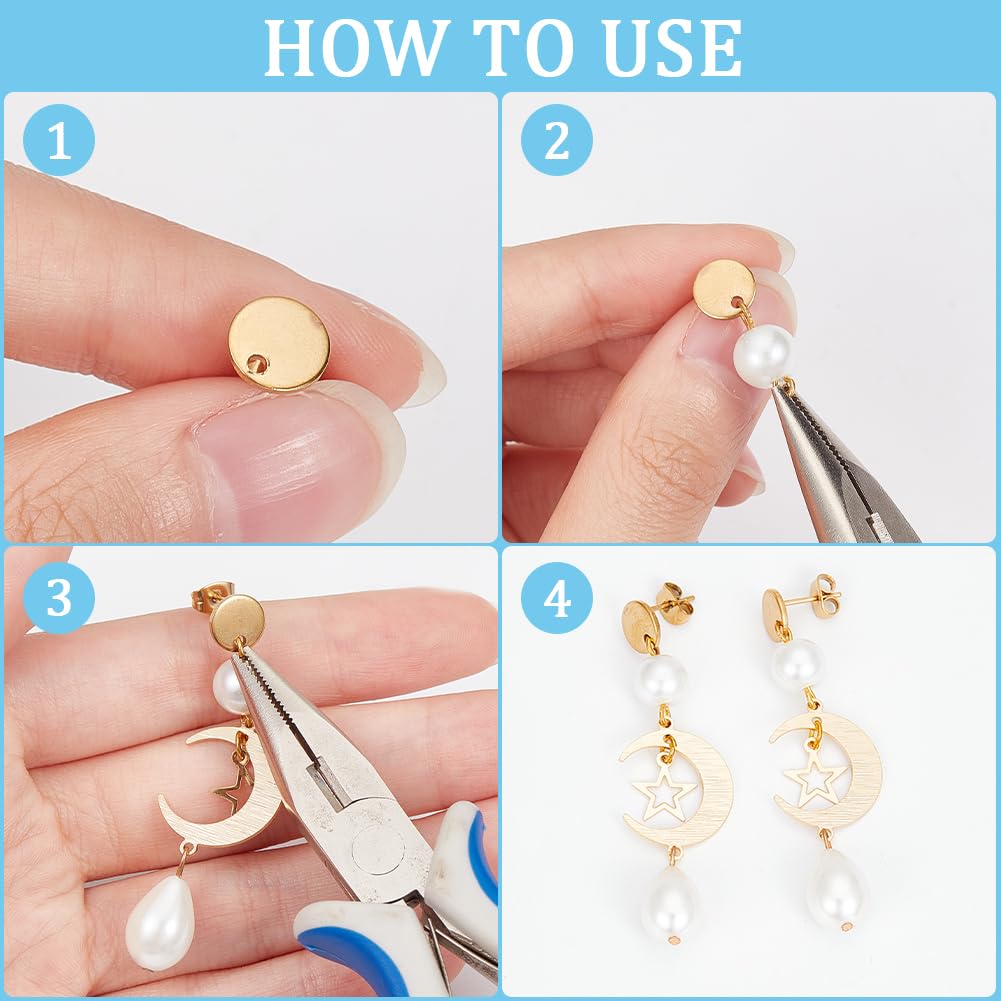 HOW TO USE

1

2

3

4