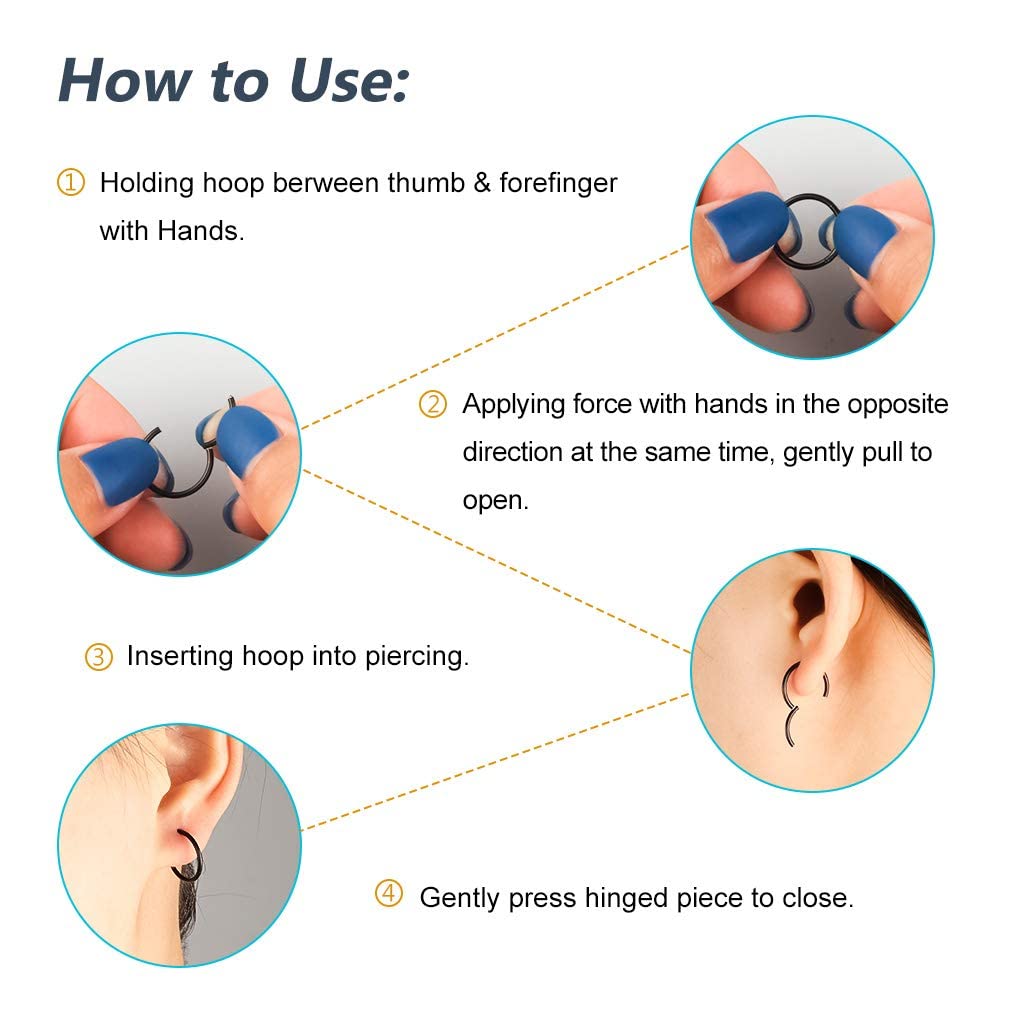 How to Use:

① Holding hoop berween thumb & forefinger with Hands.

② Applying force with hands in the opposite direction at the same time, gently pull to open.

③ Inserting hoop into piercing.

④ Gently press hinged piece to close.