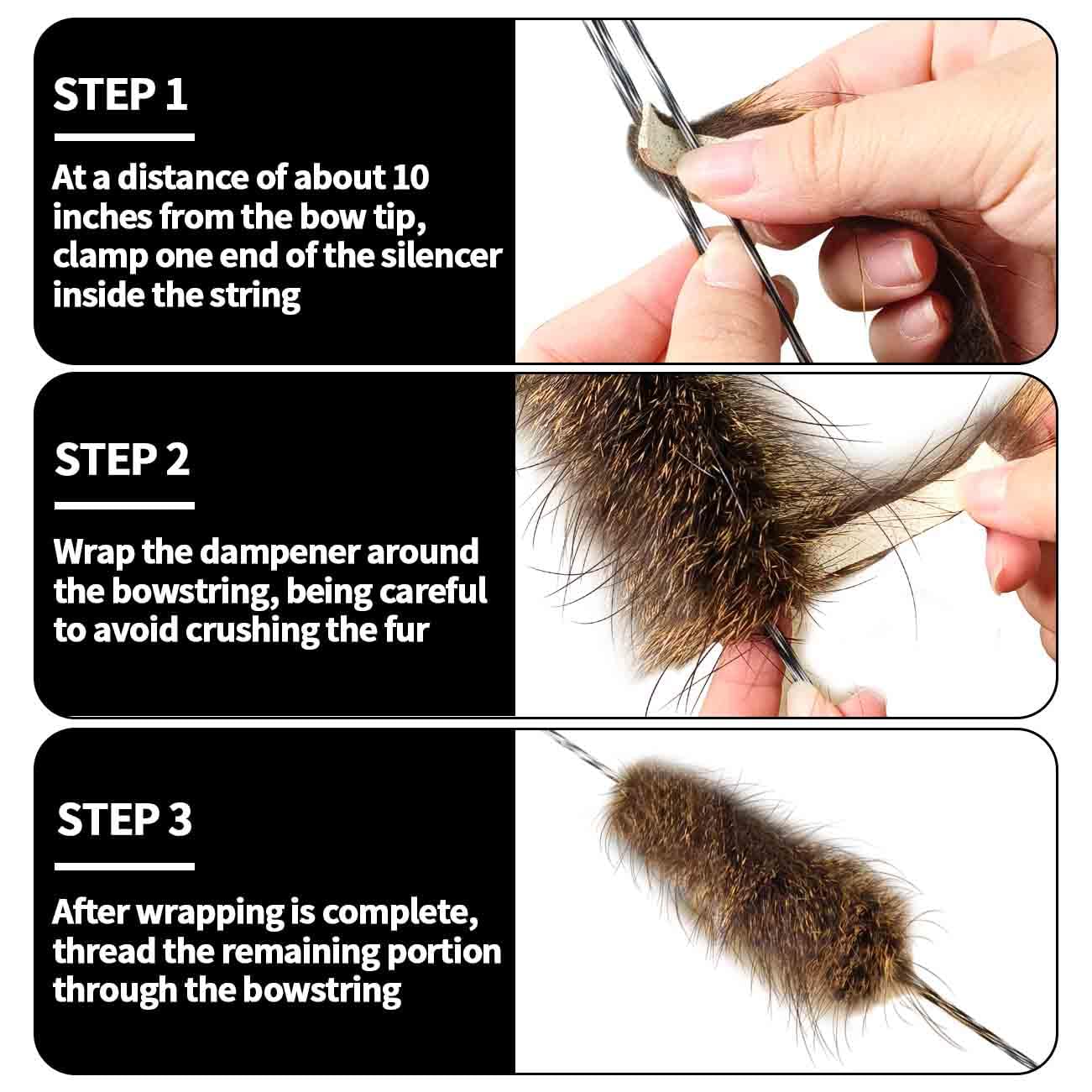 STEP 1

At a distance of about 10 inches from the bow tip, clamp one end of the silencer inside the string

STEP 2

Wrap the dampener around the bowstring, being careful to avoid crushing the fur

STEP 3

After wrapping is complete, thread the remaining portion through the bowstring