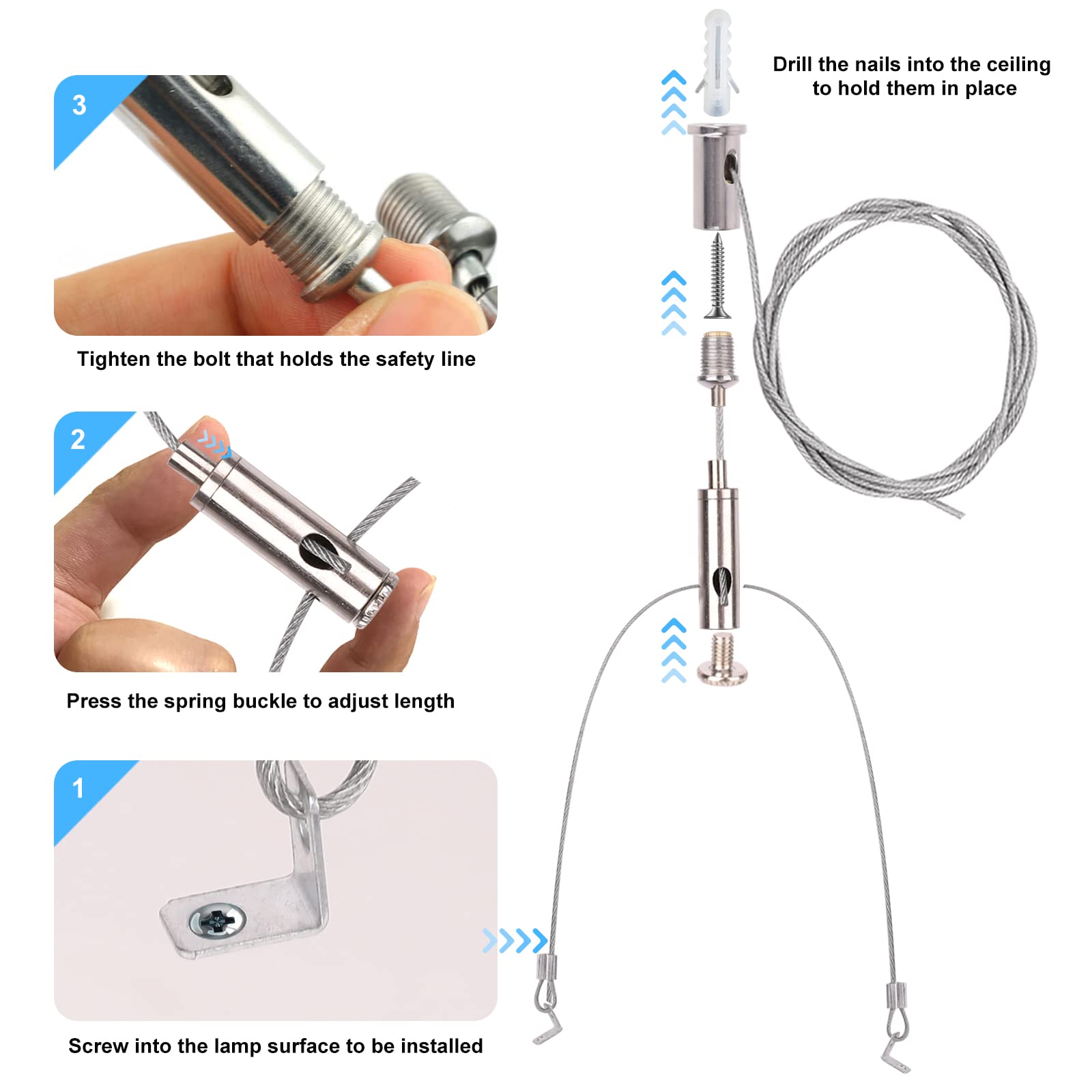 3

Tighten the bolt that holds the safety line

2

Press the spring buckle to adjust length

1

Screw into the lamp surface to be installed

Drill the nails into the ceiling to hold them in place