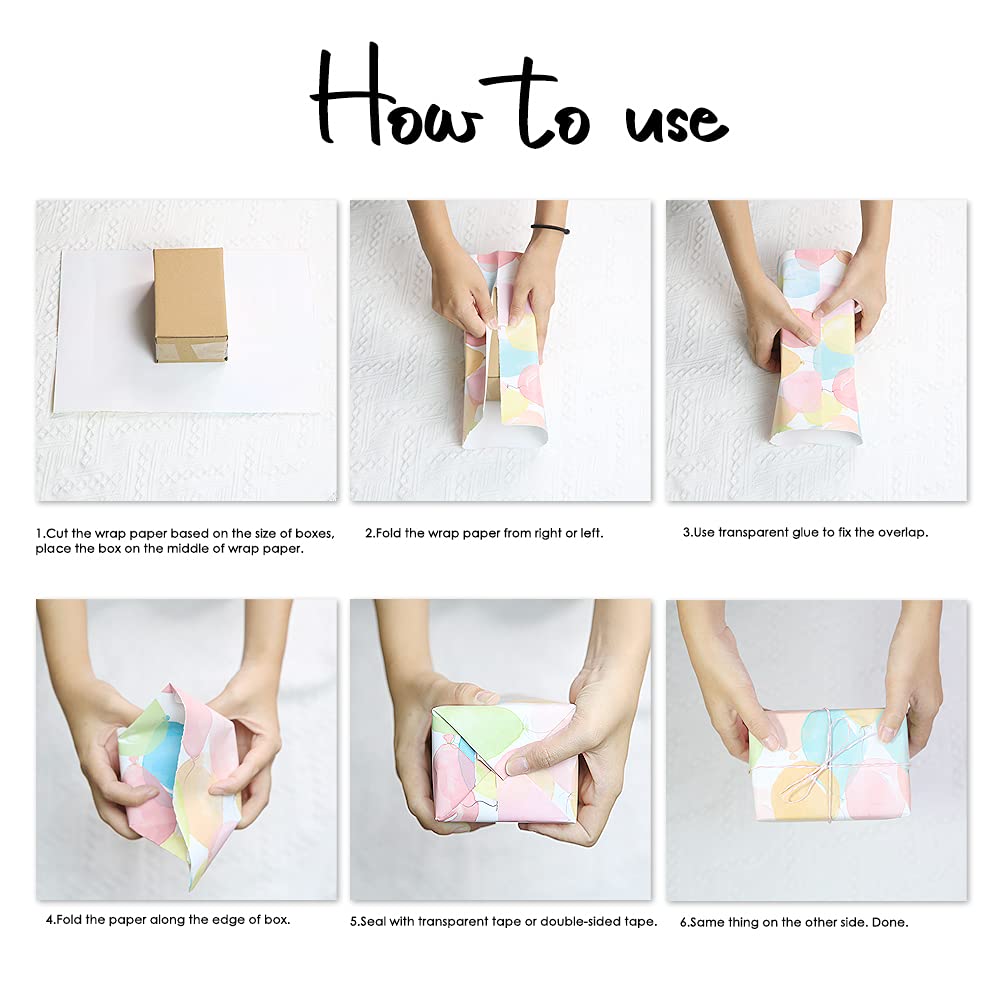 How to use

1.Cut the wrap paper based on the size of boxes, place the box on the middle of wrap paper.

2.Fold the wrap paper from right or left.

3.Use transparent glue to fix the overlap.

4.Fold the paper along the edge of box.

5.Seal with transparent tape or double-sided tape.

6.Same thing on the other side. Done.