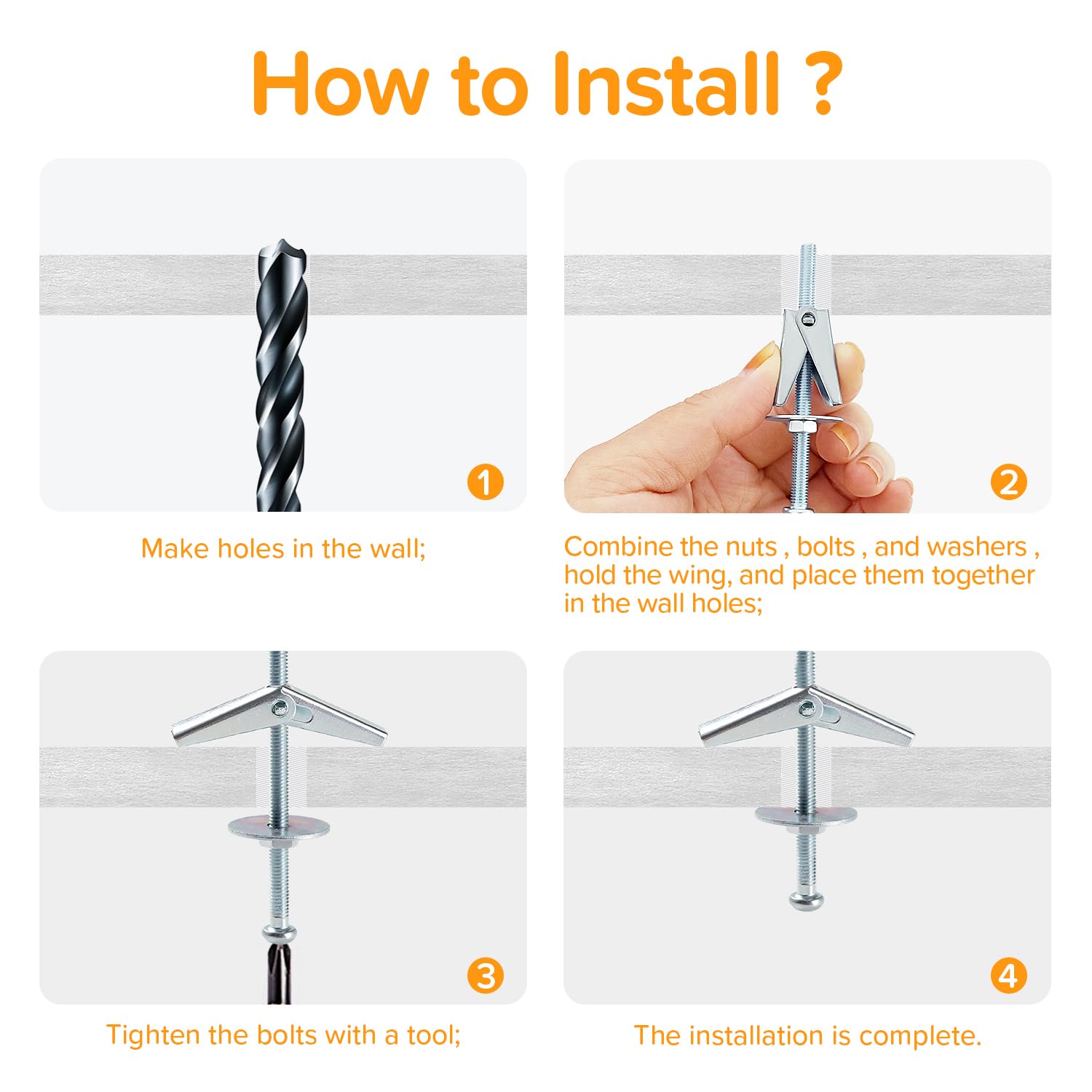 How to Install ?

1

Make holes in the wall;

2

Combine the nuts , bolts , and washers , hold the wing, and place them together in the wall holes;

3

Tighten the bolts with a tool;

4

The installation is complete.