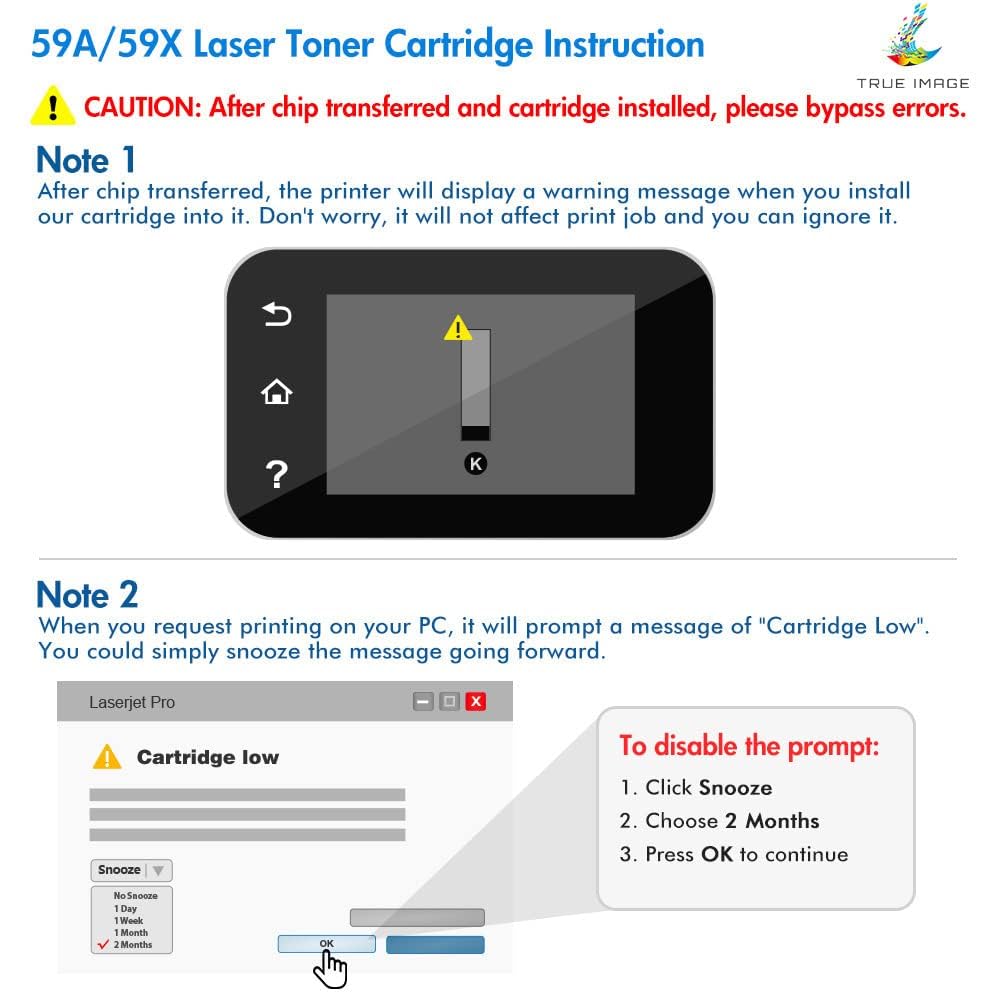 59A/59X Laser Toner Cartridge Instruction

TRUE IMAGE

CAUTION: After chip transferred and cartridge installed, please bypass errors.

Note 1
After chip transferred, the printer will display a warning message when you install our cartridge into it. Don't worry, it will not affect print job and you can ignore it.

?

K

Note 2
When you request printing on your PC, it will prompt a message of "Cartridge Low". You could simply snooze the message going forward.

Laserjet Pro

Cartridge low

Snooze

No Snooze
1 Day
1 Week
1 Month
2 Months

OK

To disable the prompt:
1. Click Snooze
2. Choose 2 Months
3. Press OK to continue