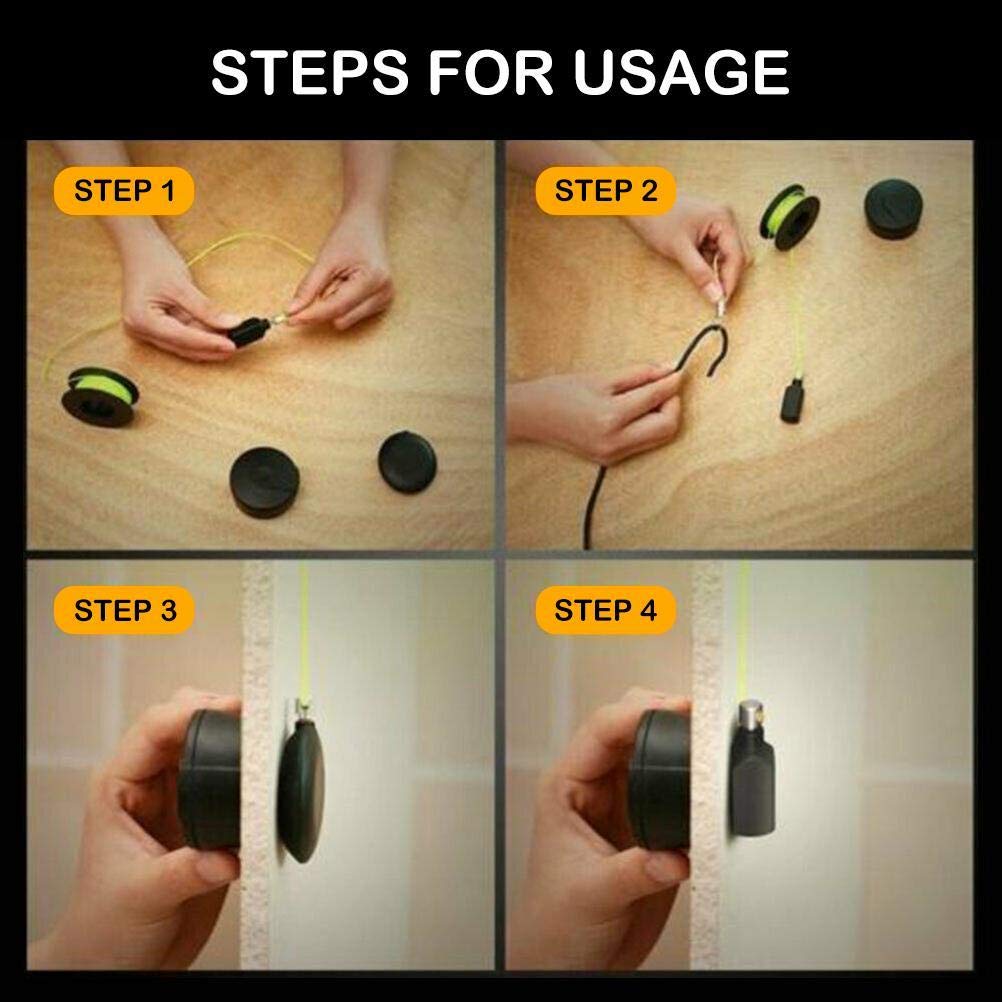 STEPS FOR USAGE

STEP 1

STEP 2

STEP 3

STEP 4