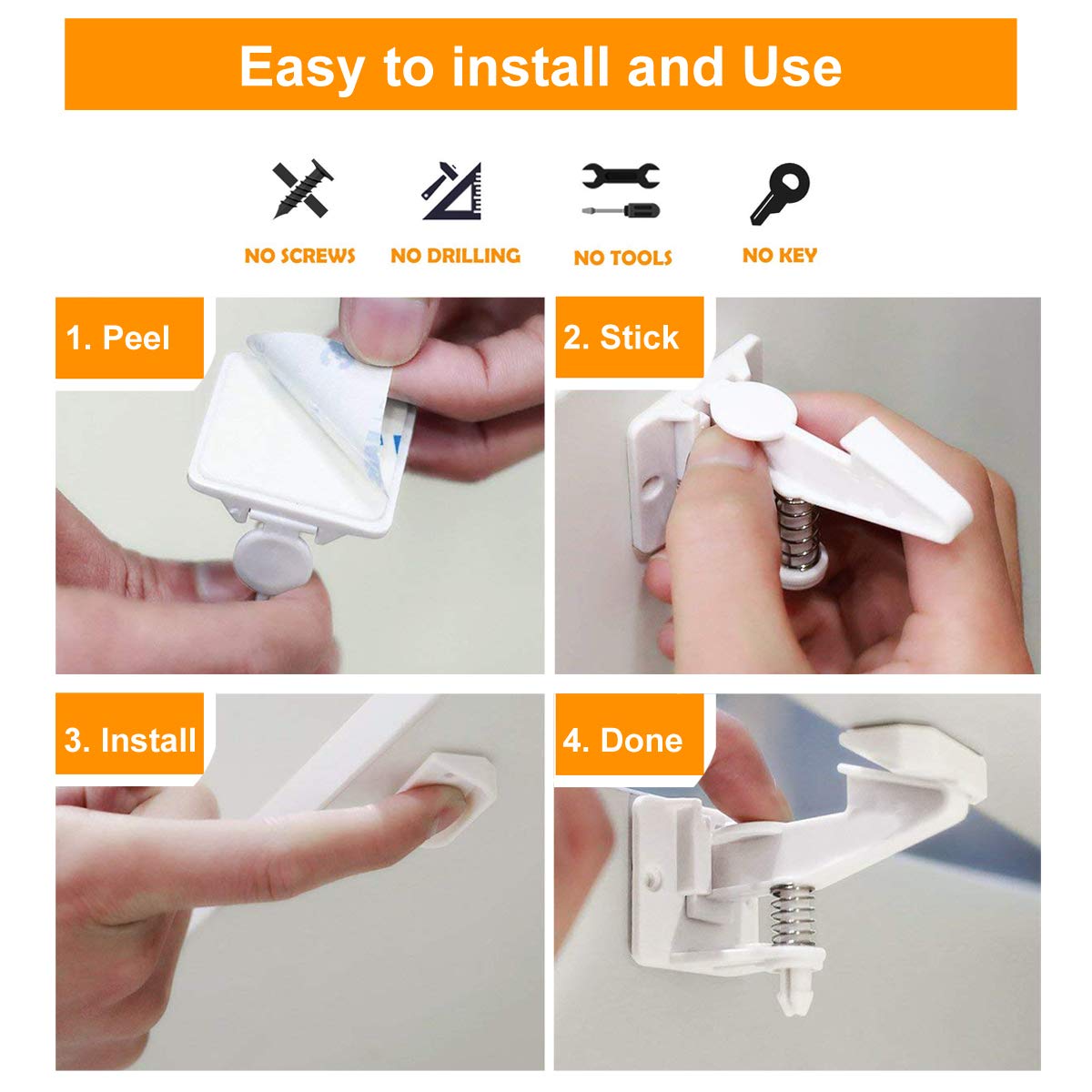 Easy to install and Use

NO SCREWS NO DRILLING NO TOOLS NO KEY

1. Peel

2. Stick

3. Install

4. Done