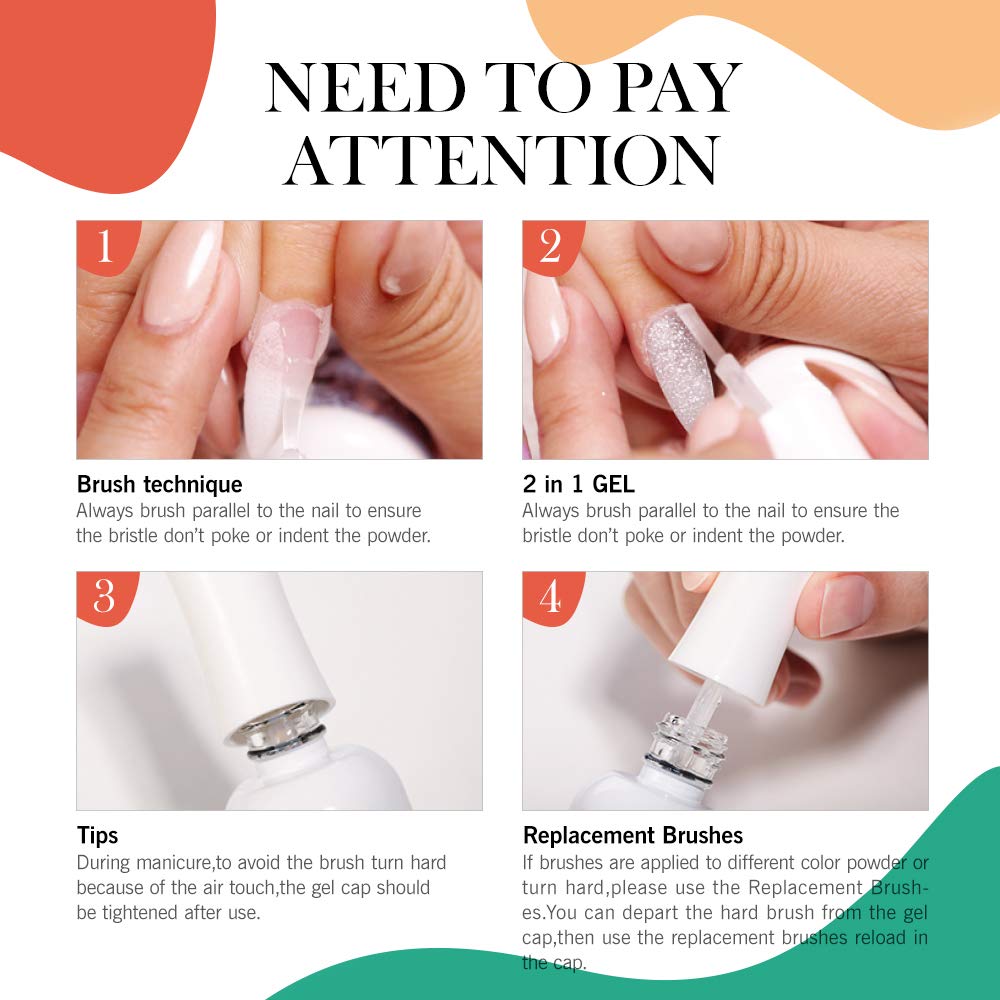 NEED TO PAY ATTENTION

1

Brush technique
Always brush parallel to the nail to ensure the bristle don't poke or indent the powder.

2

2 in 1 GEL
Always brush parallel to the nail to ensure the bristle don't poke or indent the powder.

3

Tips
During manicure,to avoid the brush turn hard because of the air touch,the gel cap should be tightened after use.

4

Replacement Brushes
If brushes are applied to different color powder or turn hard,please use the Replacement Brushes.You can depart the hard brush from the gel cap,then use the replacement brushes reload in the cap.