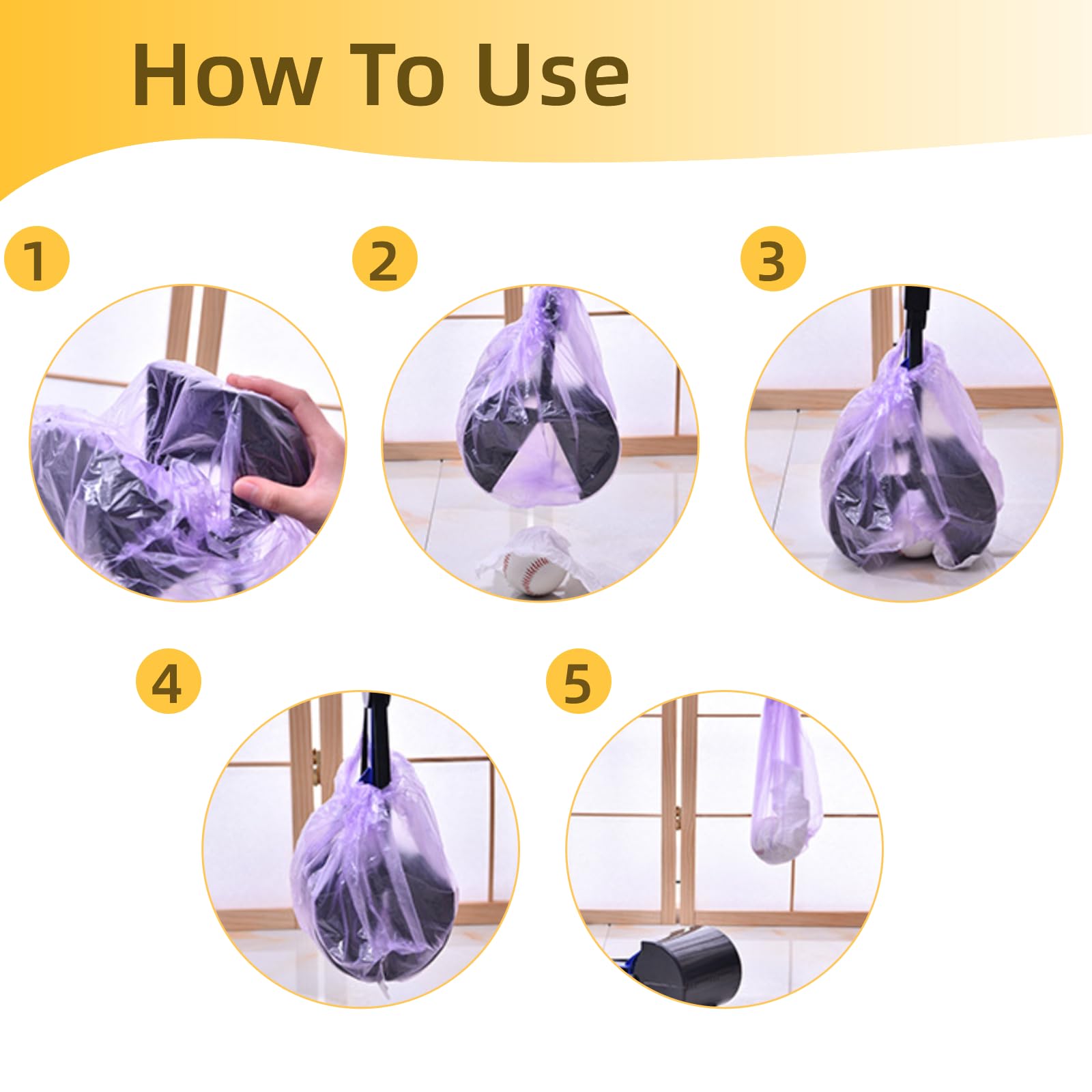 How To Use

1

2

3

4

5