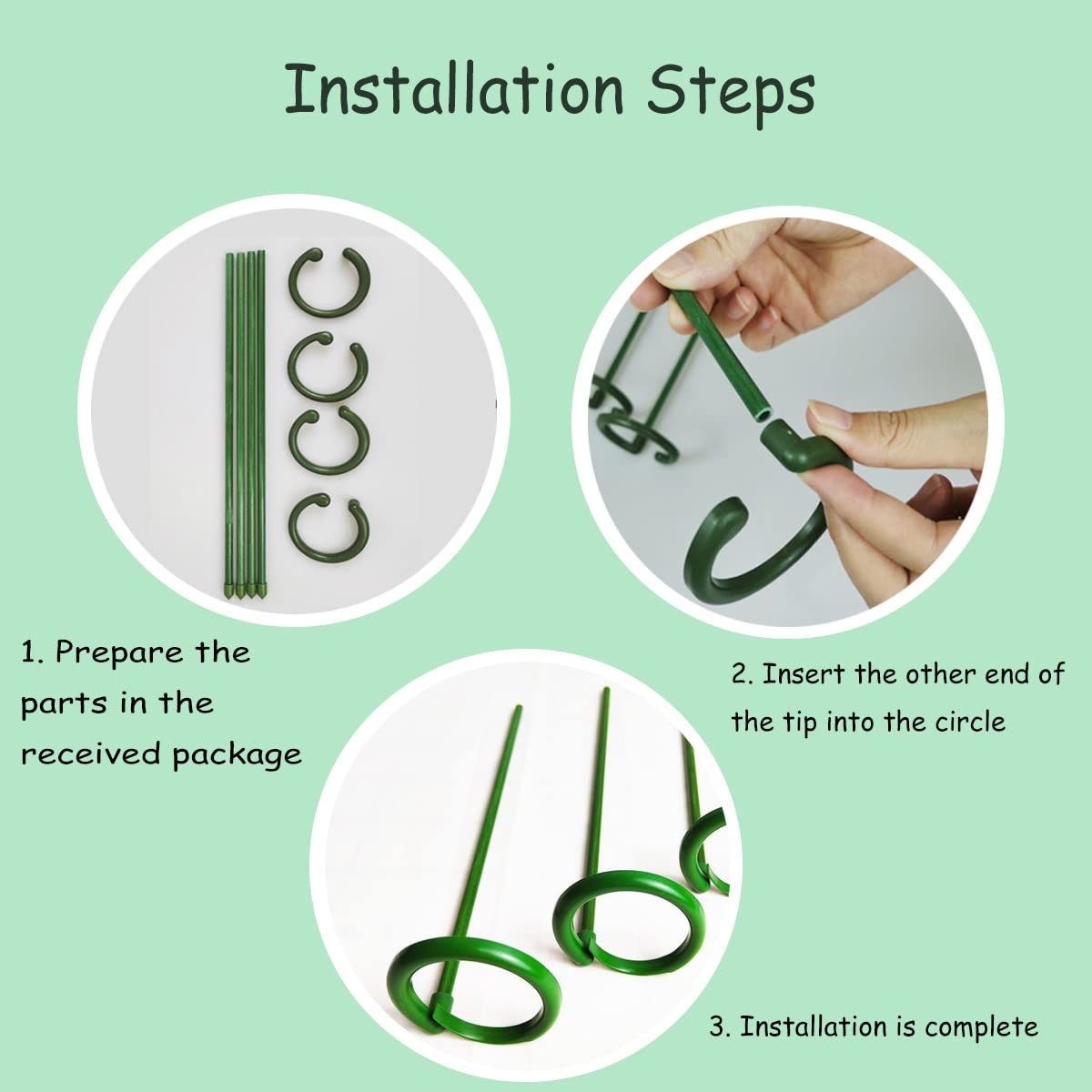 Installation Steps

1. Prepare the parts in the received package

2. Insert the other end of the tip into the circle

3. Installation is complete