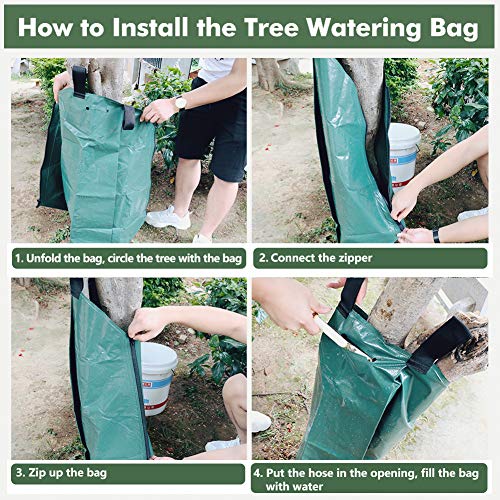 How to Install the Tree Watering Bag

1. Unfold the bag, circle the tree with the bag

2. Connect the zipper

3. Zip up the bag

4. Put the hose in the opening, fill the bag with water