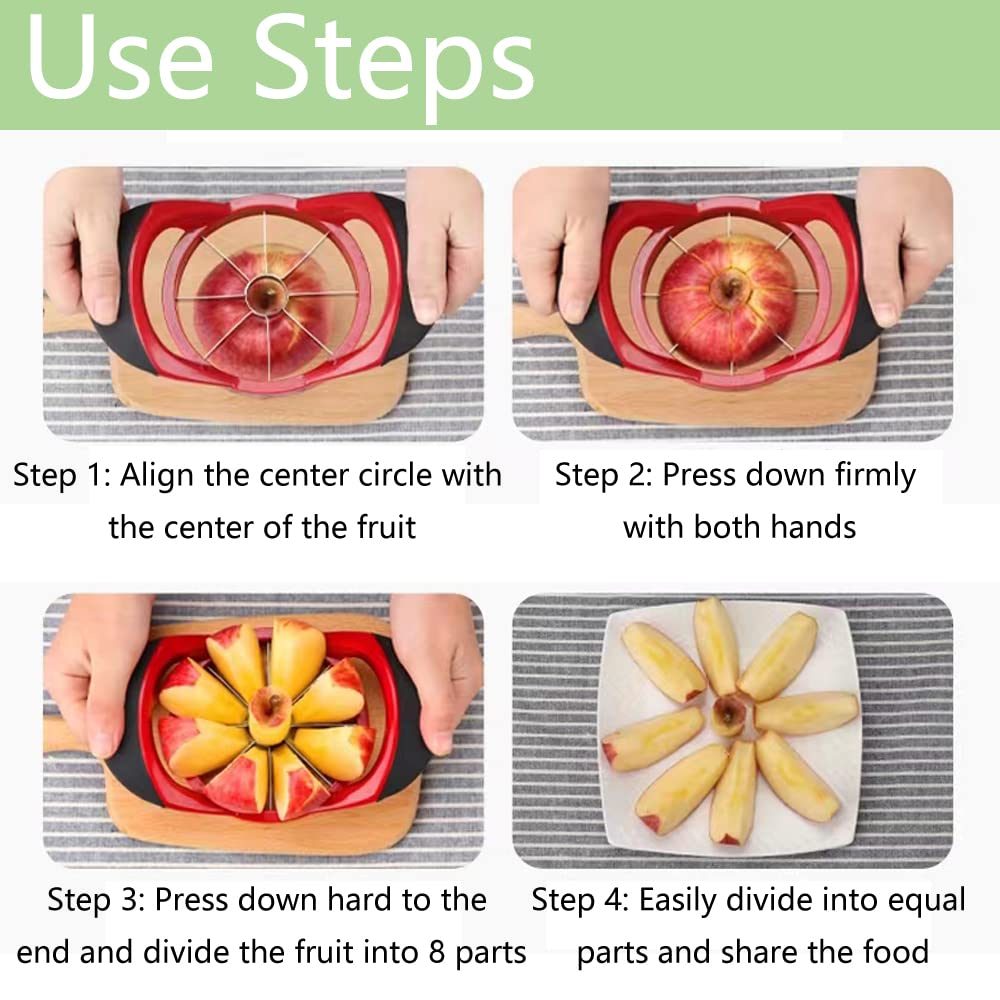 Use Steps

Step 1: Align the center circle with the center of the fruit

Step 2: Press down firmly with both hands

Step 3: Press down hard to the end and divide the fruit into 8 parts

Step 4: Easily divide into equal parts and share the food