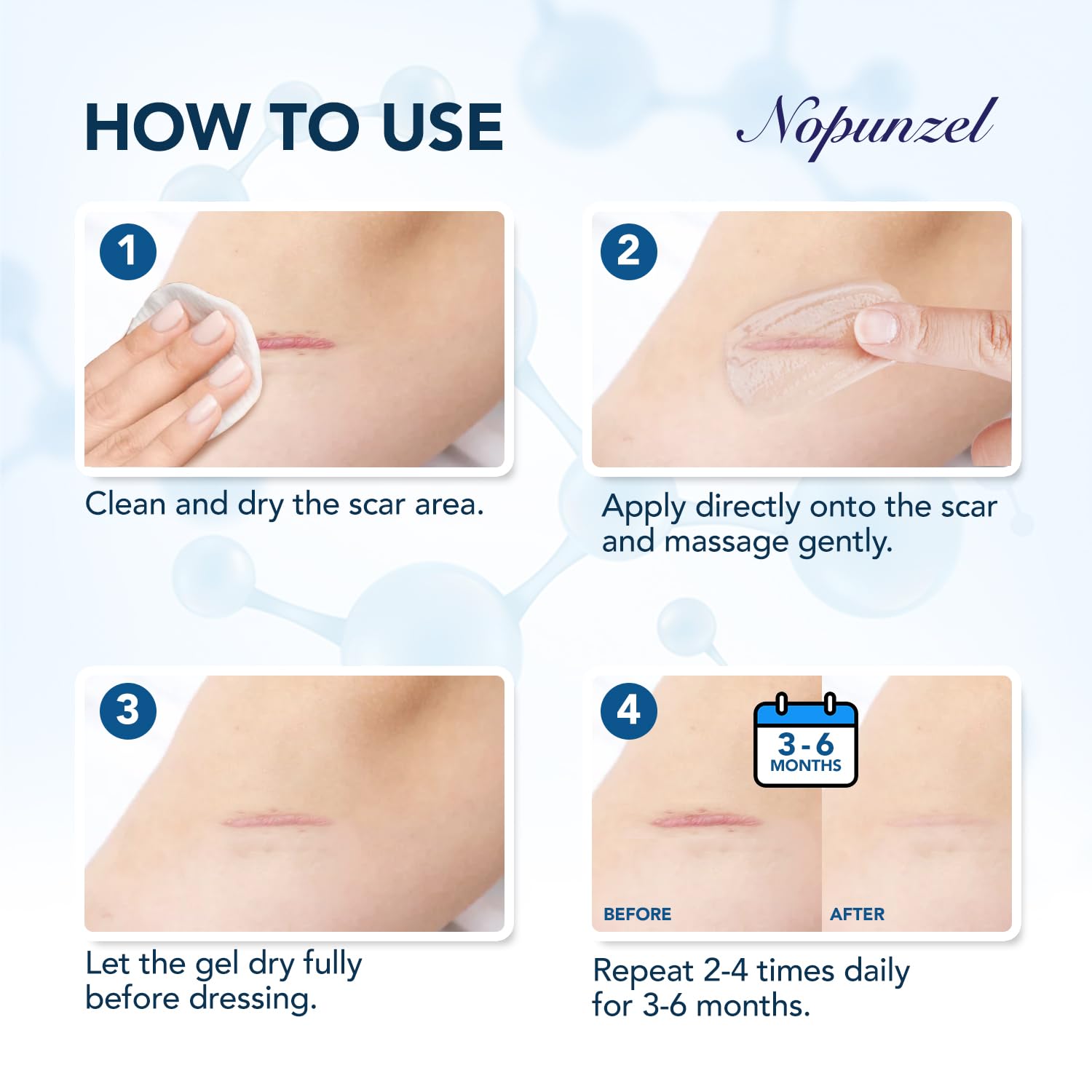 HOW TO USE

Nopunzel

1

Clean and dry the scar area.

2

Apply directly onto the scar and massage gently.

3

Let the gel dry fully before dressing.

4

3 - 6 MONTHS

BEFORE

AFTER

Repeat 2-4 times daily for 3-6 months.