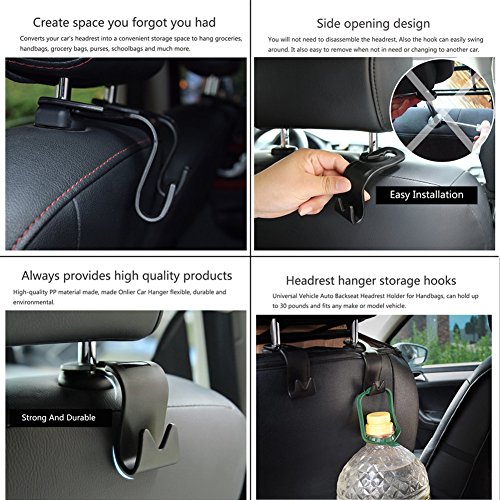 Create space you forgot you had

Converts your car's headrest into a convenient storage space to hang groceries, handbags, grocery bags, purses, schoolbags and much more.

Side opening design

You will not need to disassemble the headrest, Also the hook can easily swing around. It also easy to remove when not in need or changing to another car.

Easy Installation

Always provides high quality products

High-quality PP material made, made Onlier Car Hanger flexible, durable and environmental.

Strong And Durable

Headrest hanger storage hooks

Universal Vehicle Auto Backseat Headrest Holder for Handbags, can hold up to 30 pounds and fits any make or model vehicle.