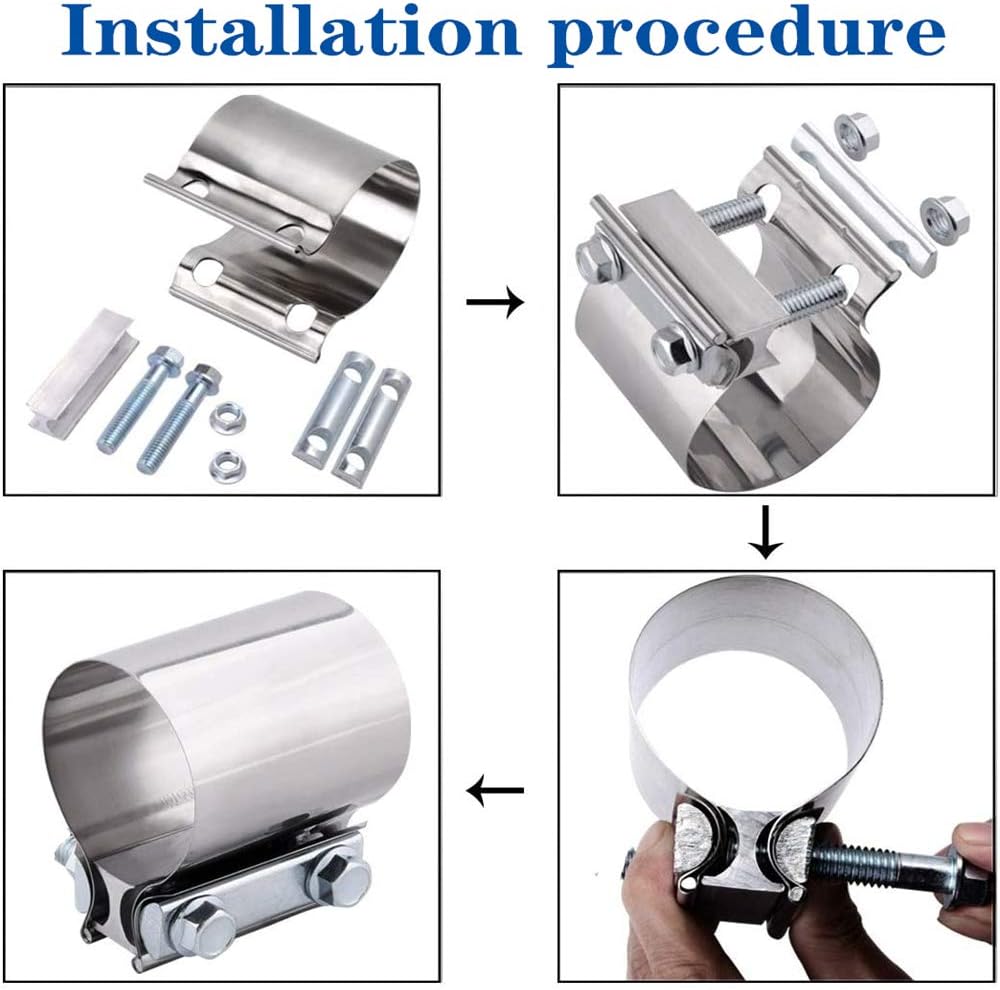 Installation procedure