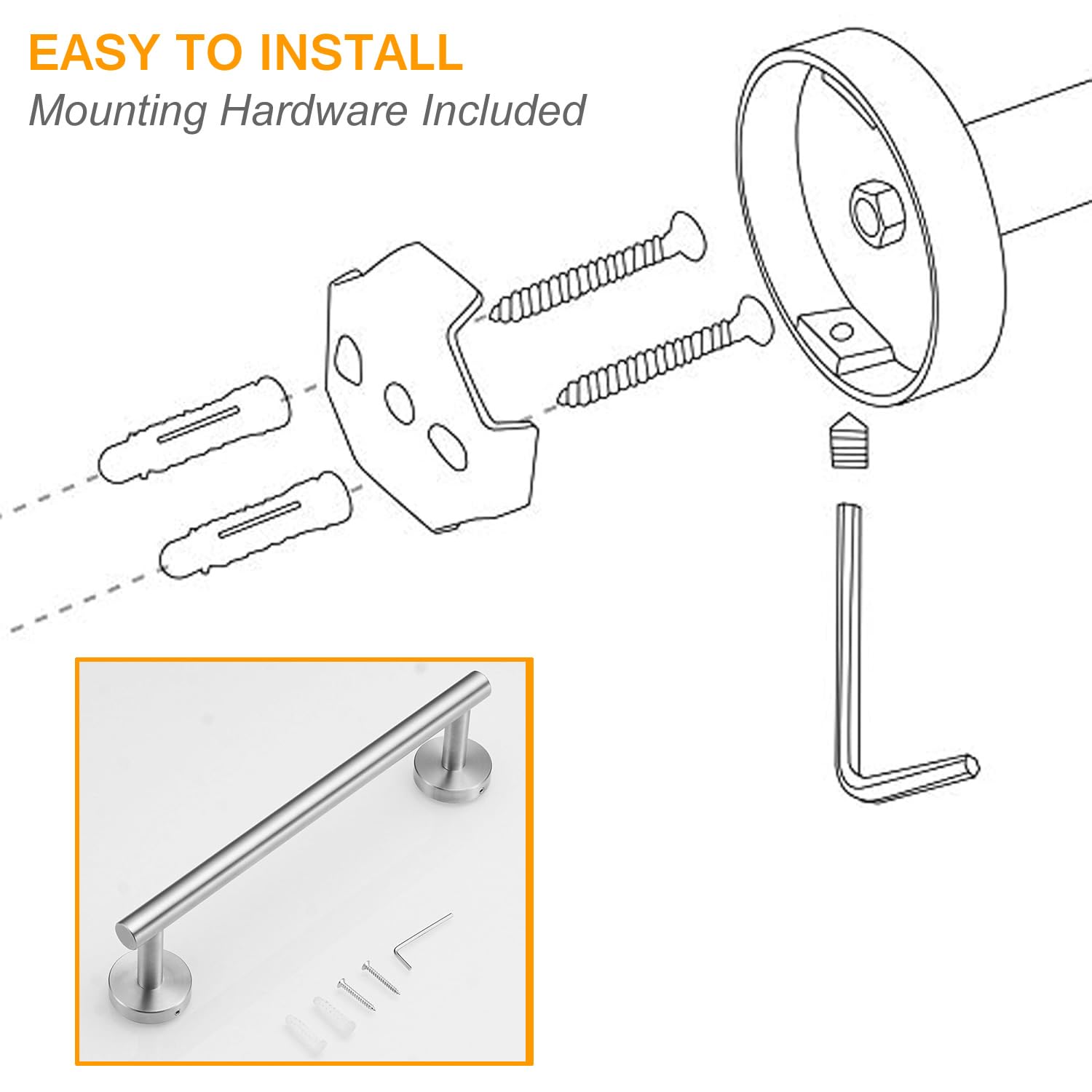 EASY TO INSTALL
Mounting Hardware Included