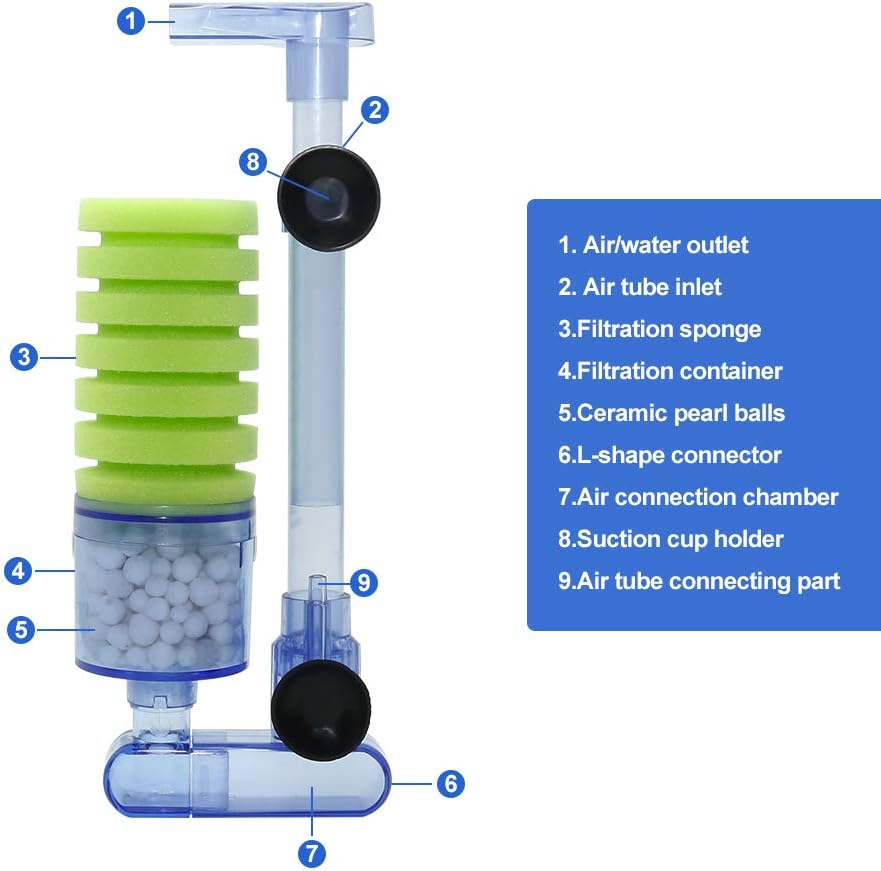 1
2
8
3
4
5
9
6
7

1. Air/water outlet
2. Air tube inlet
3.Filtration sponge
4.Filtration container
5.Ceramic pearl balls
6.L-shape connector
7.Air connection chamber
8.Suction cup holder
9.Air tube connecting part