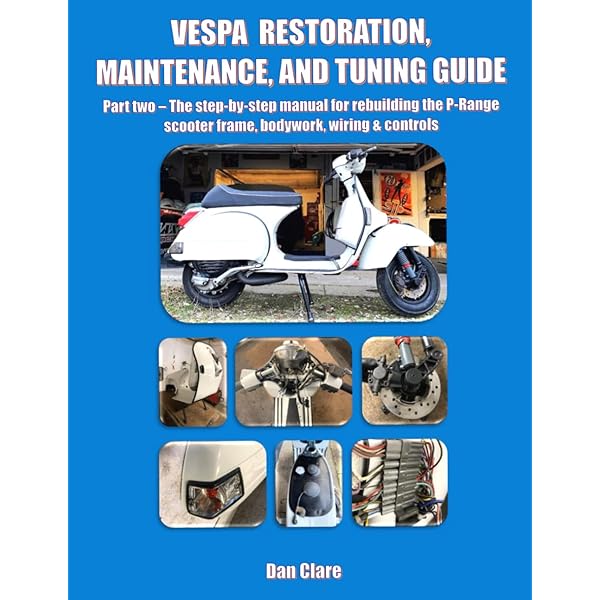 VESPA RESTORATION, MAINTENANCE, AND TUNING GUIDE

Part two – The step-by-step manual for rebuilding the P-Range scooter frame, bodywork, wiring & controls

Dan Clare