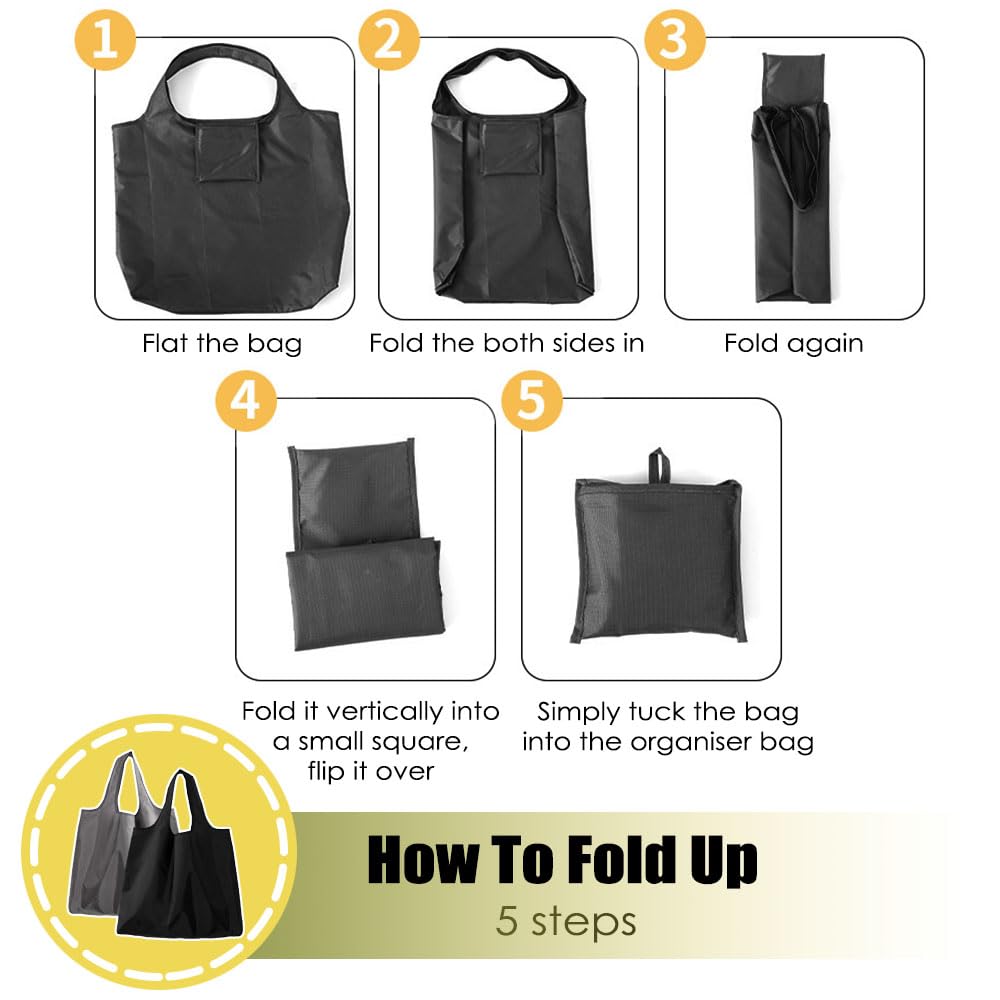 1

Flat the bag

2

Fold the both sides in

3

Fold again

4

Fold it vertically into a small square, flip it over

5

Simply tuck the bag into the organiser bag

How To Fold Up

5 steps