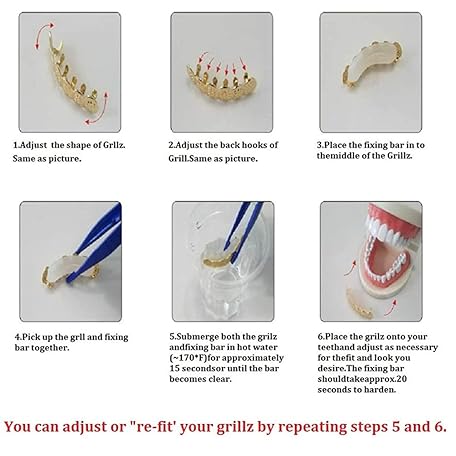 1.Adjust  the shape of Grllz. Same as picture.

2.Adjust the back hooks of Grill.Same as picture.

3.Place the fixing bar in to themiddle of the Grillz.

4.Pick up the grll and fixing bar together.

5.Submerge both the grilz andfixing bar in hot water (~170*F)for approximately 15 secondsor until the bar becomes clear.

6.Place the grilz onto your teethand adjust as necessary for thefit and look you desire.The fixing bar shouldtakeapprox.20 seconds to harden.

You can adjust or "re-fit' your grillz by repeating steps 5 and 6.