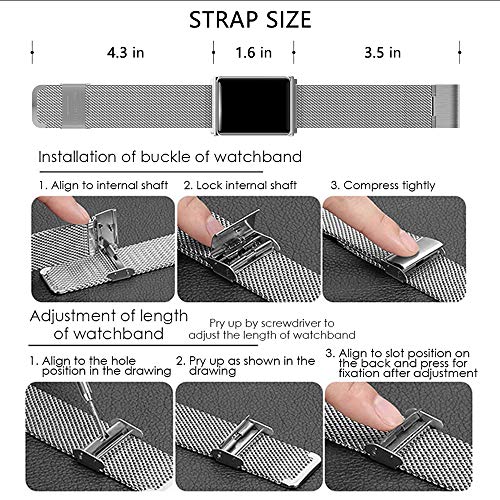 STRAP SIZE

4.3 in

1.6 in

3.5 in

Installation of buckle of watchband

1. Align to internal shaft

2. Lock internal shaft

3. Compress tightly

Adjustment of length of watchband

Pry up by screwdriver to adjust the length of watchband

1. Align to the hole position in the drawing

2. Pry up as shown in the drawing

3. Align to slot position on the back and press for fixation after adjustment