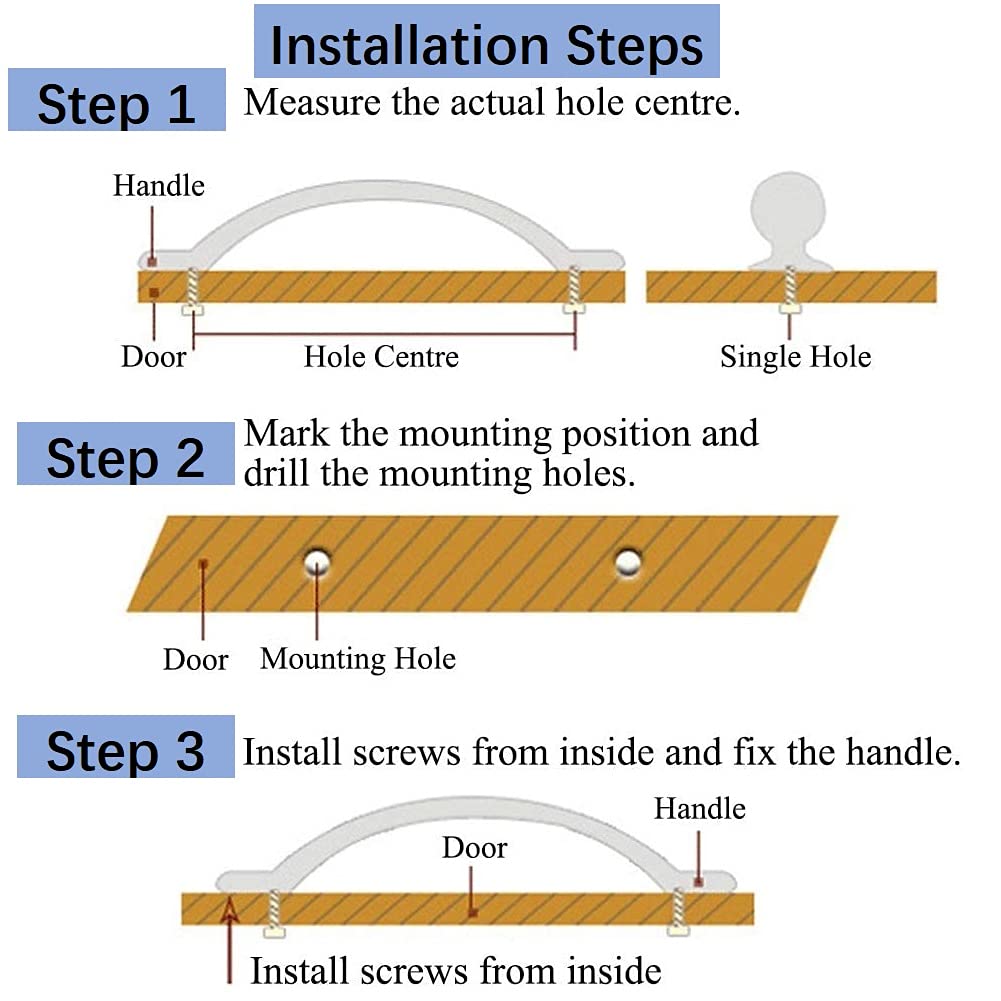 Installation Steps

Step 1 Measure the actual hole centre.

Handle

Door

Hole Centre

Single Hole

Step 2 Mark the mounting position and drill the mounting holes.

Door

Mounting Hole

Step 3 Install screws from inside and fix the handle.

Handle

Door

Install screws from inside