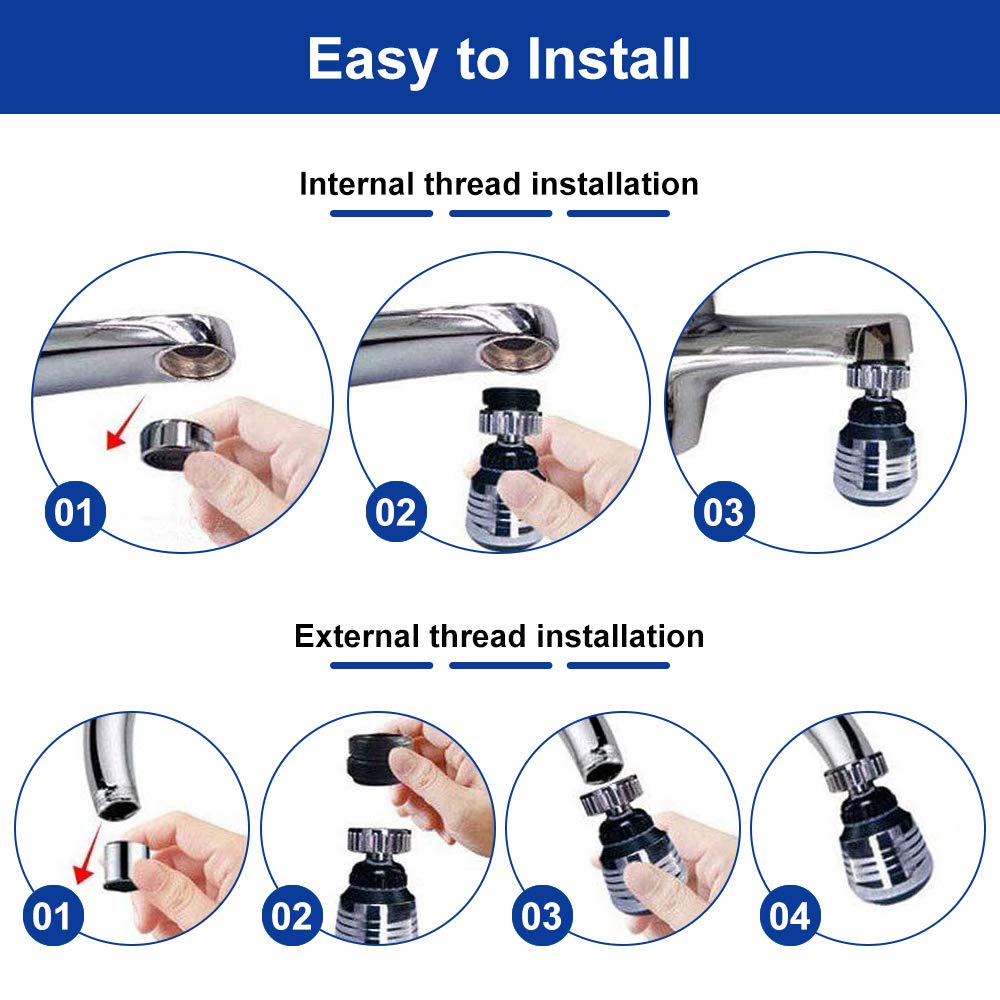 Easy to Install

Internal thread installation

01

02

03

External thread installation

01

02

03

04