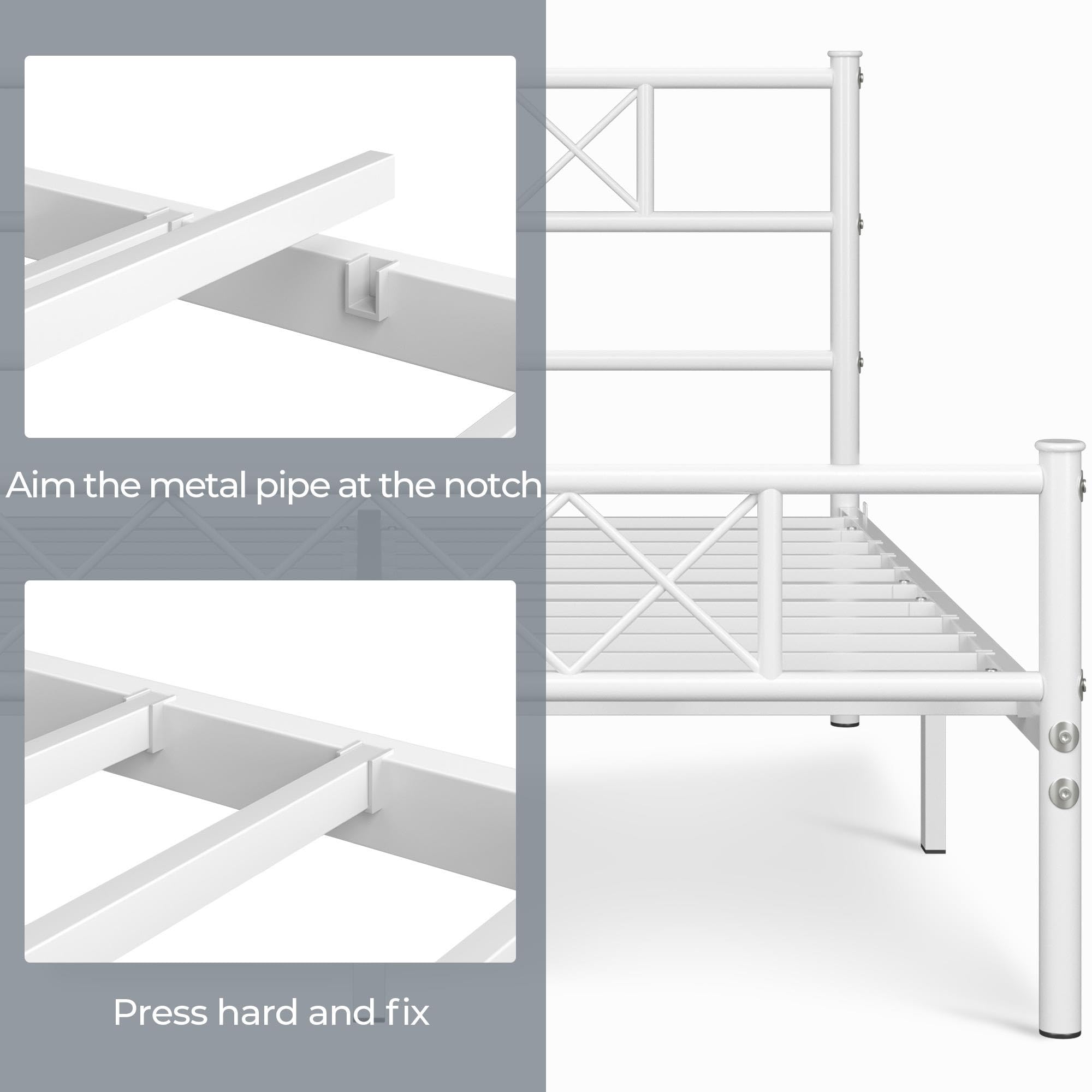 Aim the metal pipe at the notch

Press hard and fix