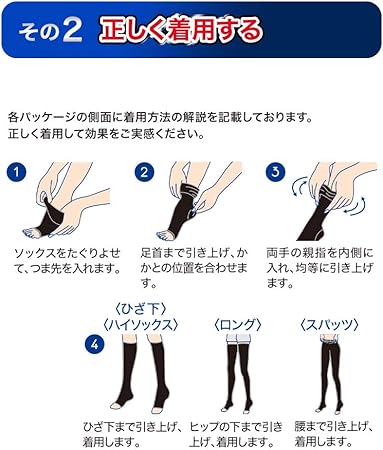 その2 正しく着用する

各パッケージの側面に着用方法の解説を記載しております。
正しく着用して効果をご実感ください。

1
ソックスをたぐりよせて、つま先を入れます。

2
足首まで引き上げ、かかとの位置を合わせます。

3
両手の親指を内側に入れ、均等に引き上げます。

4
〈ひざ下〉
〈ハイソックス〉
ひざ下まで引き上げ、着用します。

〈ロング〉
ヒップの下まで引き上げ、着用します。

〈スパッツ〉
腰まで引き上げ、着用します。