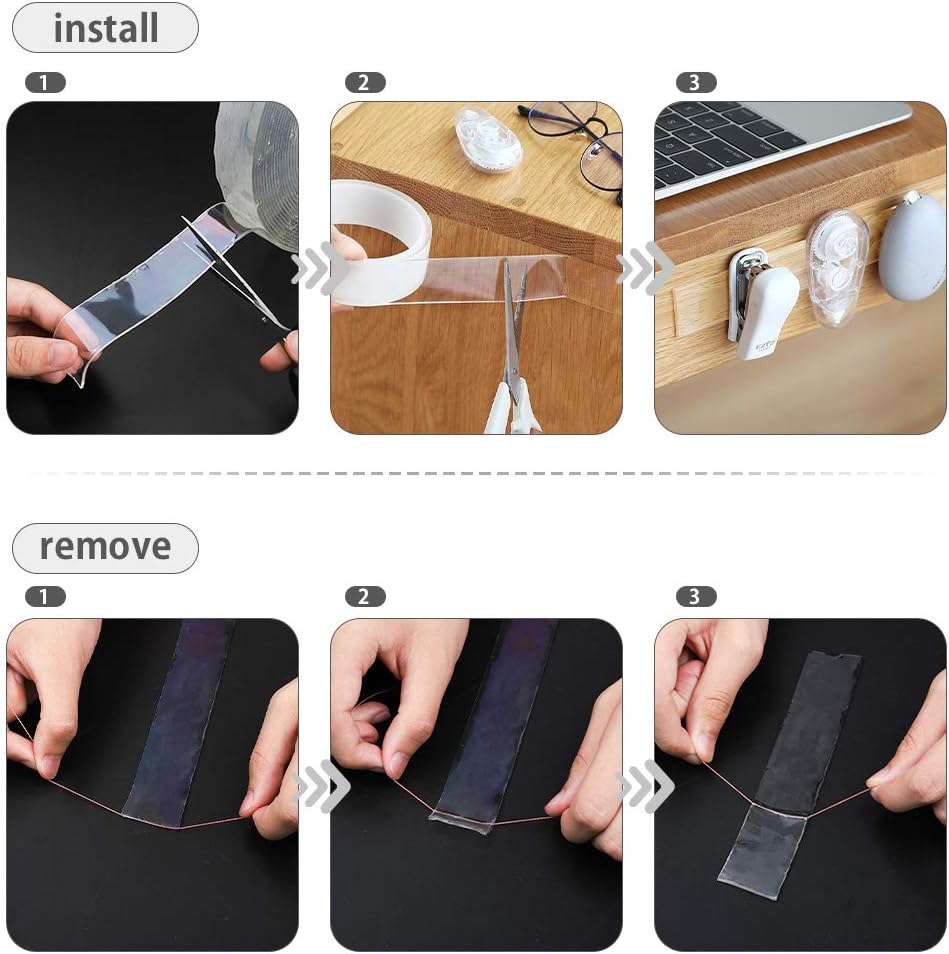 install

1

2

3

remove

1

2

3