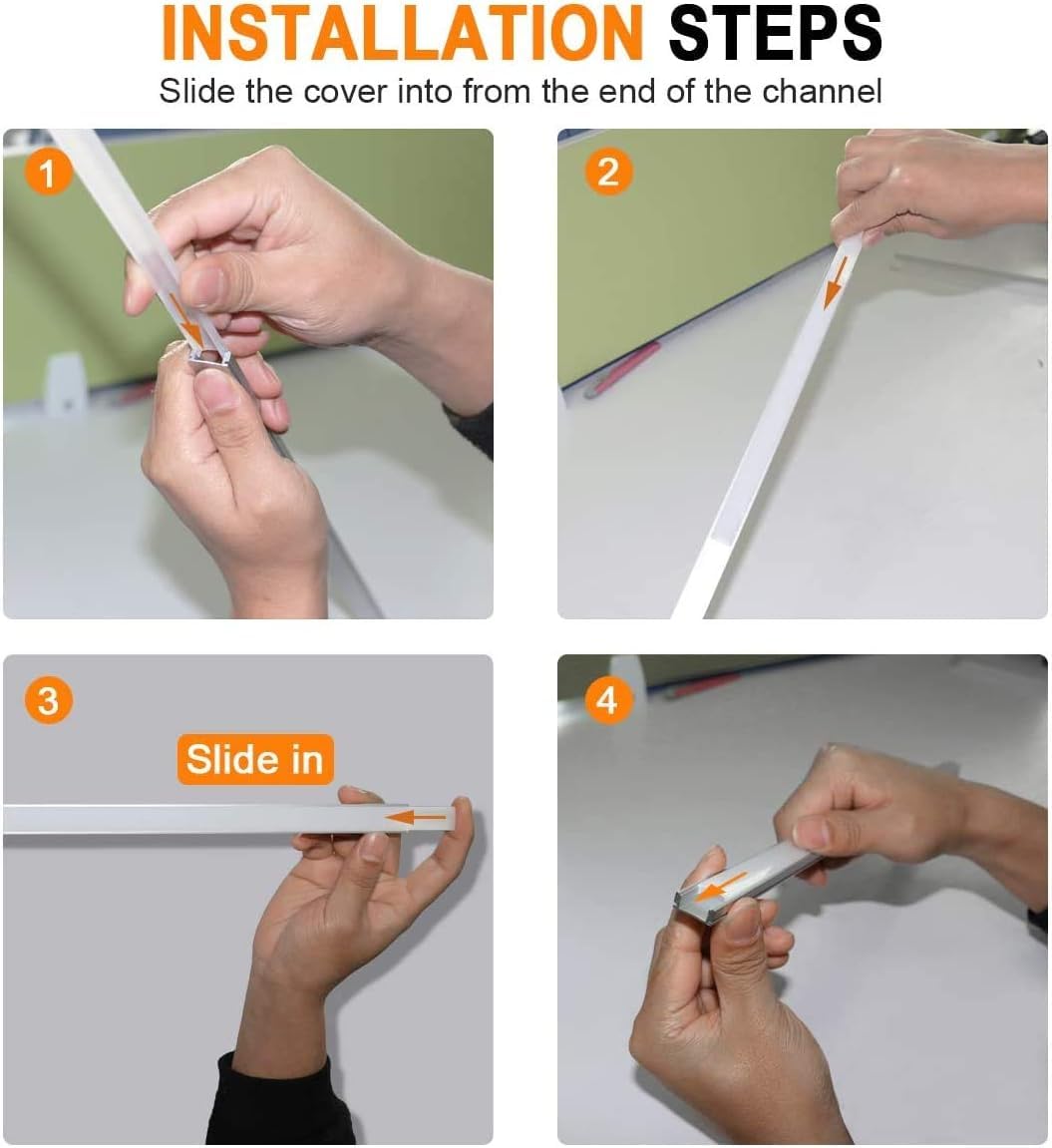 INSTALLATION STEPS
Slide the cover into from the end of the channel

1

2

3

Slide in

4