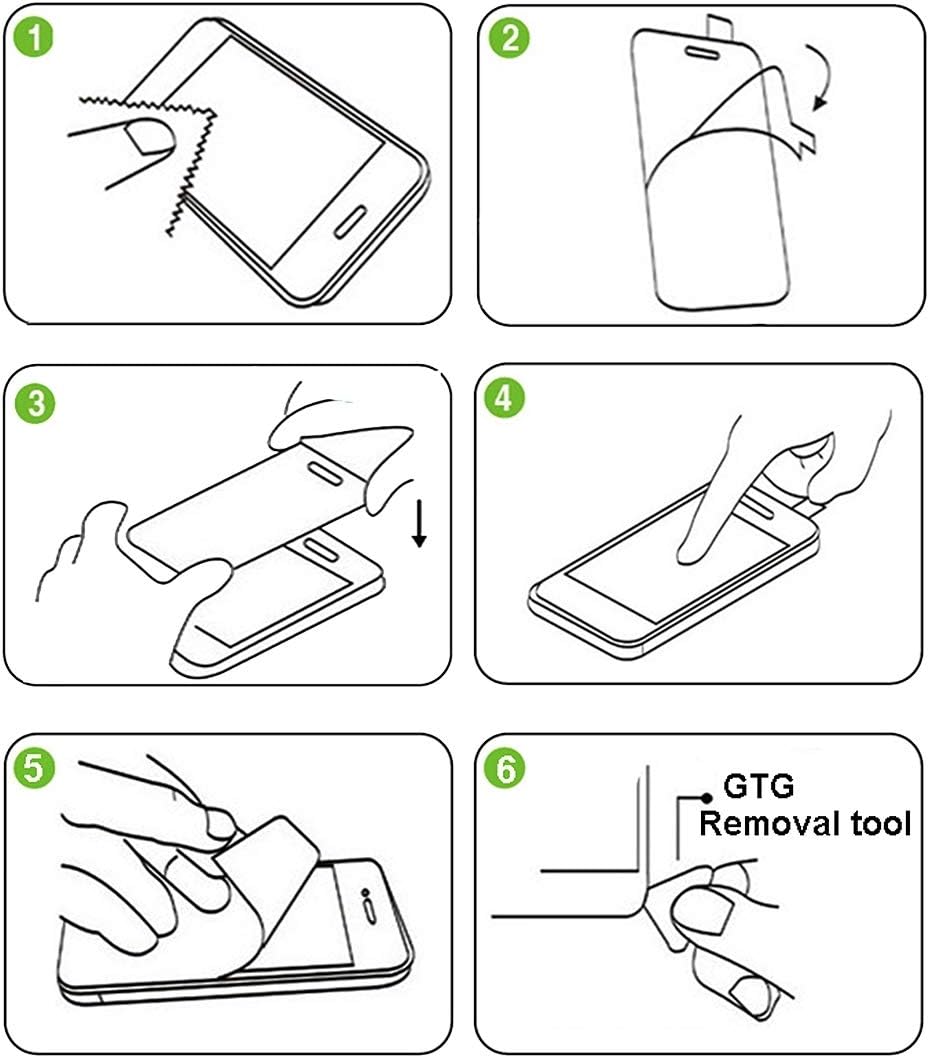 1

2

3

4

5

6

GTG
Removal tool