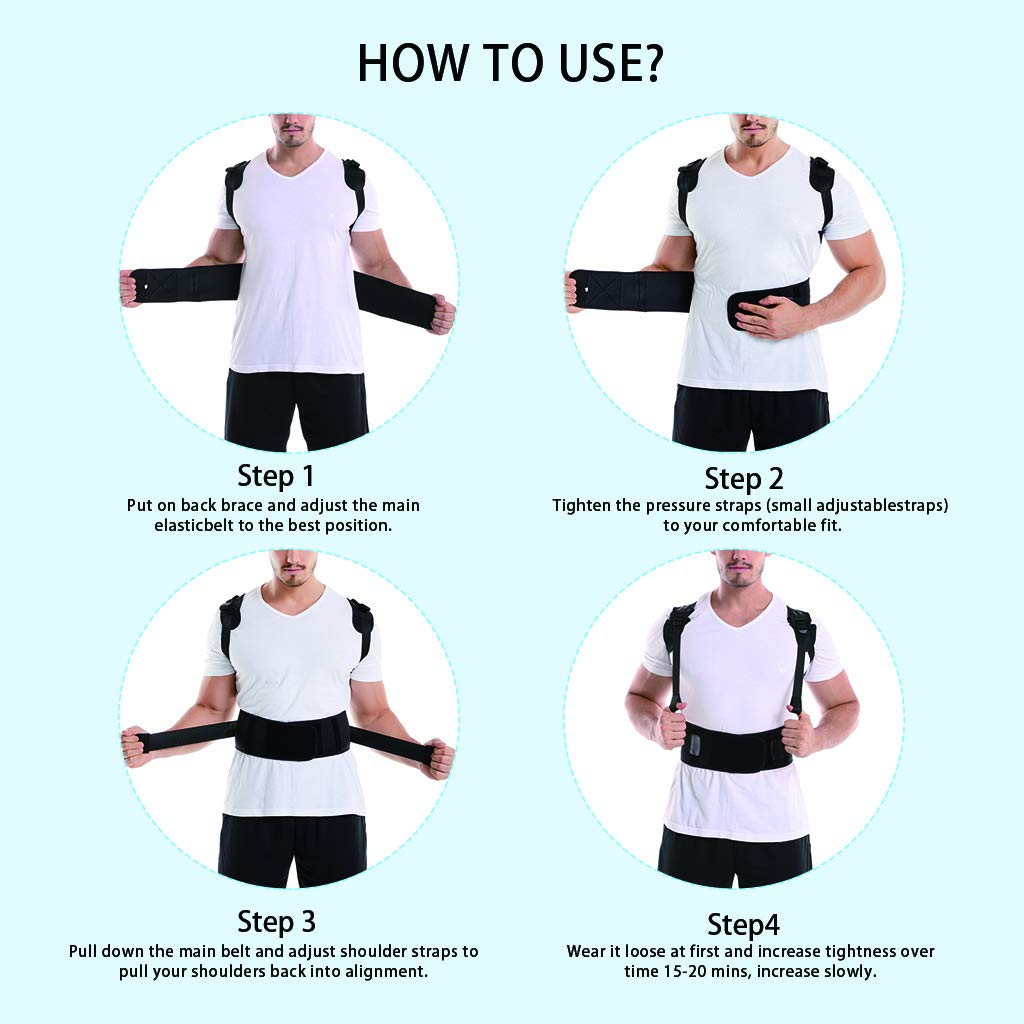 HOW TO USE?

Step 1
Put on back brace and adjust the main elasticbelt to the best position.

Step 2
Tighten the pressure straps (small adjustablestraps) to your comfortable fit.

Step 3
Pull down the main belt and adjust shoulder straps to pull your shoulders back into alignment.

Step4
Wear it loose at first and increase tightness over time 15-20 mins, increase slowly.