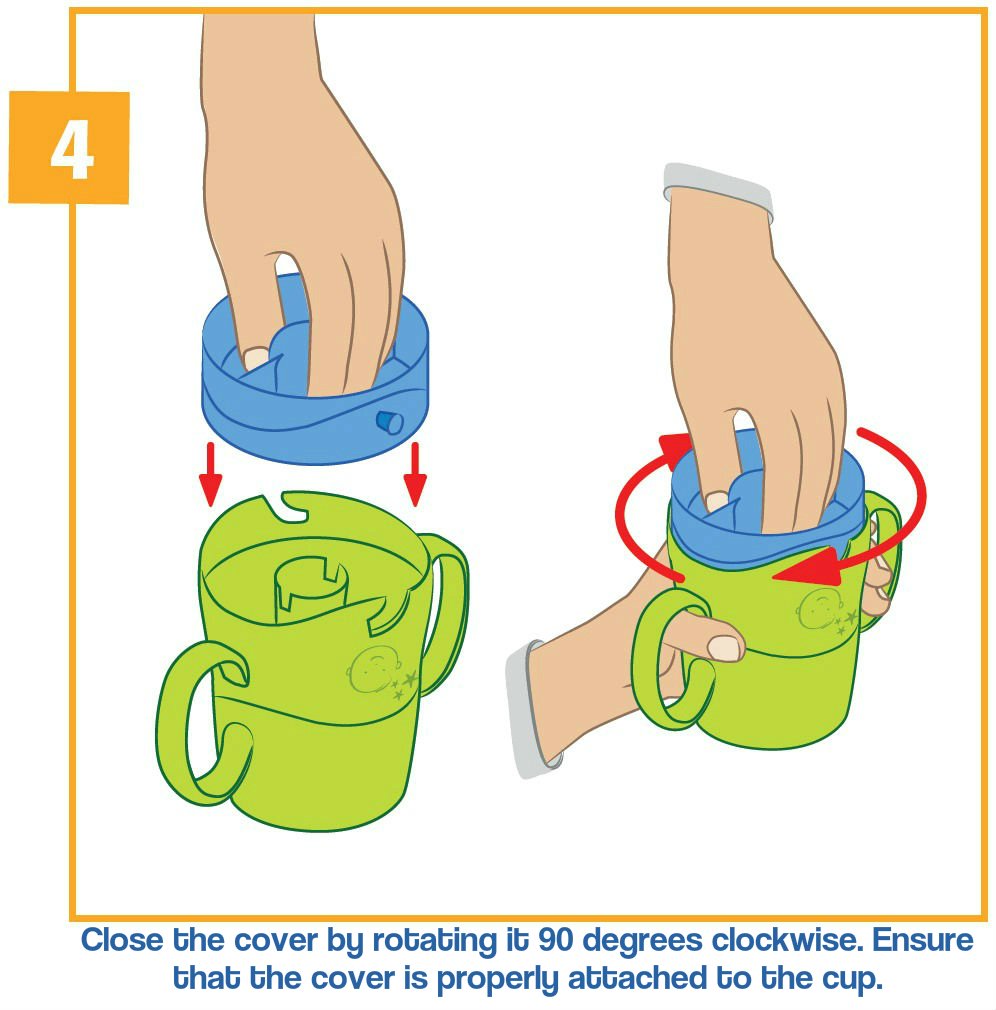 4

Close the cover by rotating it 90 degrees clockwise. Ensure that the cover is properly attached to the cup.