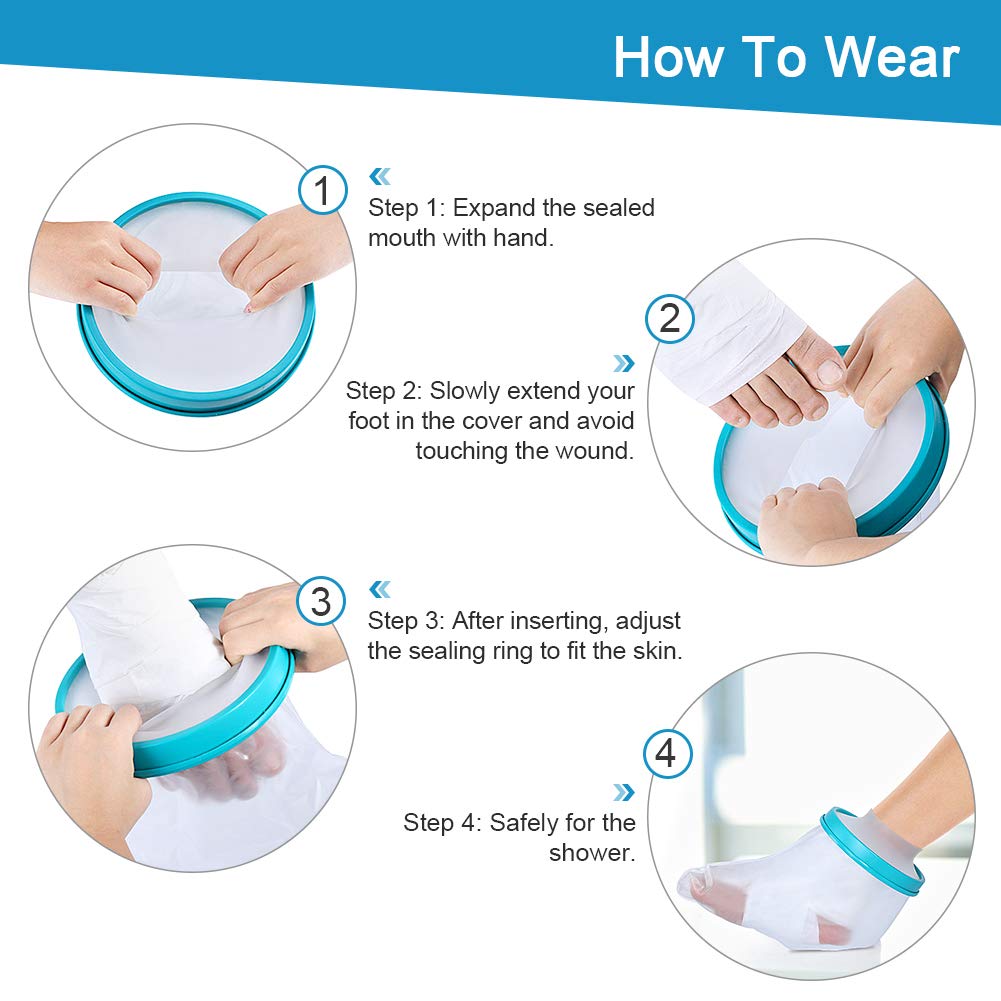 How To Wear

1

Step 1: Expand the sealed mouth with hand.

2

Step 2: Slowly extend your foot in the cover and avoid touching the wound.

3

Step 3: After inserting, adjust the sealing ring to fit the skin.

4

Step 4: Safely for the shower.