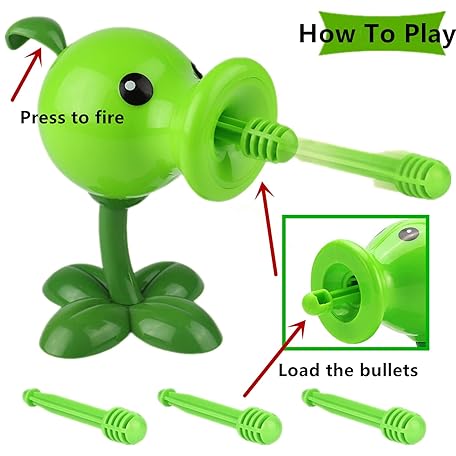 How To Play

Press to fire

Load the bullets