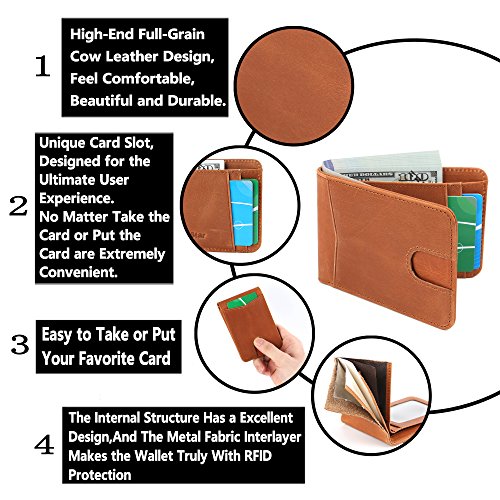 1

High-End Full-Grain Cow Leather Design, Feel Comfortable, Beautiful and Durable.

2

Unique Card Slot, Designed for the Ultimate User Experience. No Matter Take the Card or Put the Card are Extremely Convenient.

3

Easy to Take or Put Your Favorite Card

4

The Internal Structure Has a Excellent Design,And The Metal Fabric Interlayer Makes the Wallet Truly With RFID Protection